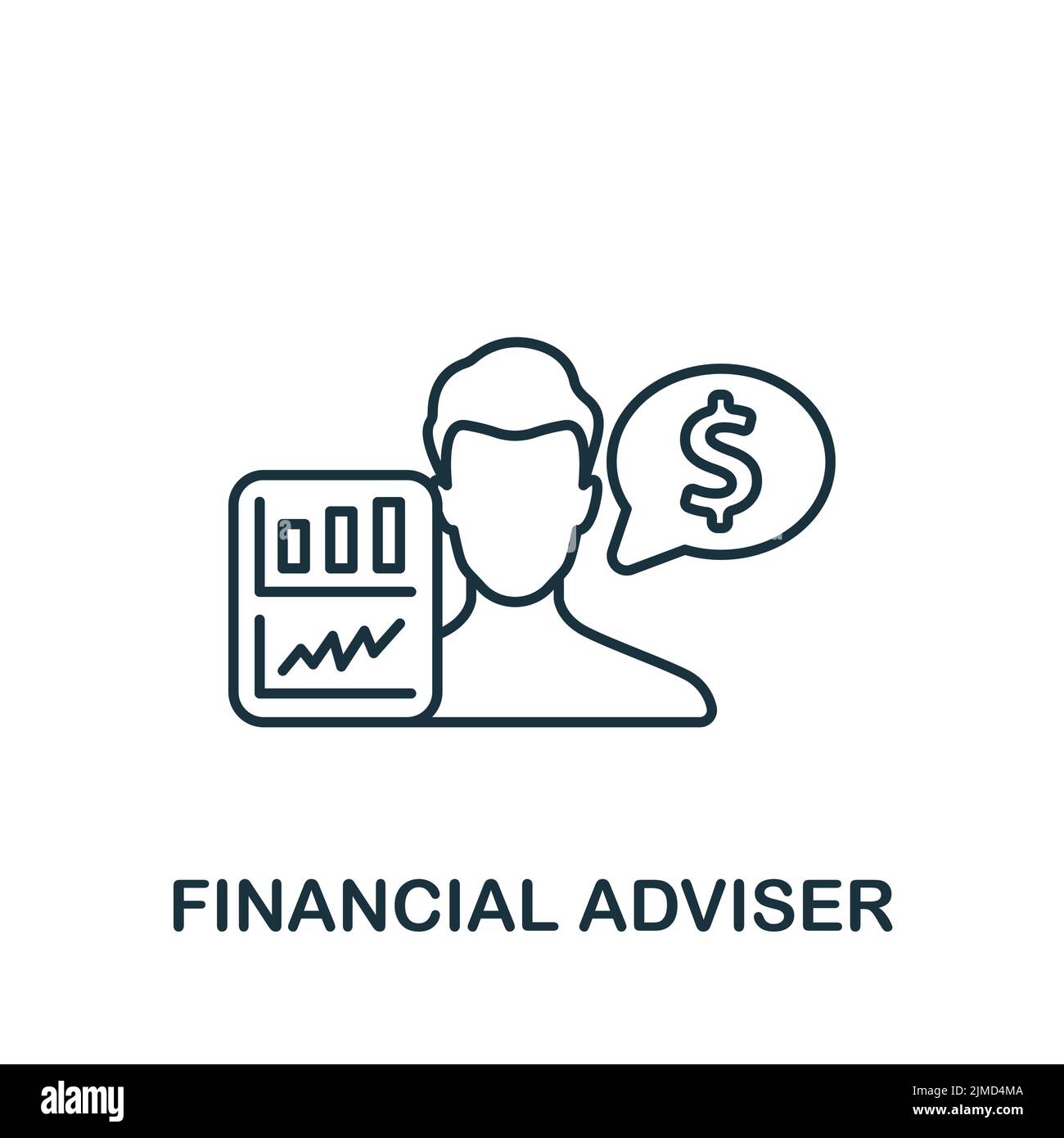 $

FINANCIAL ADVISER

alamy

Image ID: 2JMD4MA
www.alamy.com