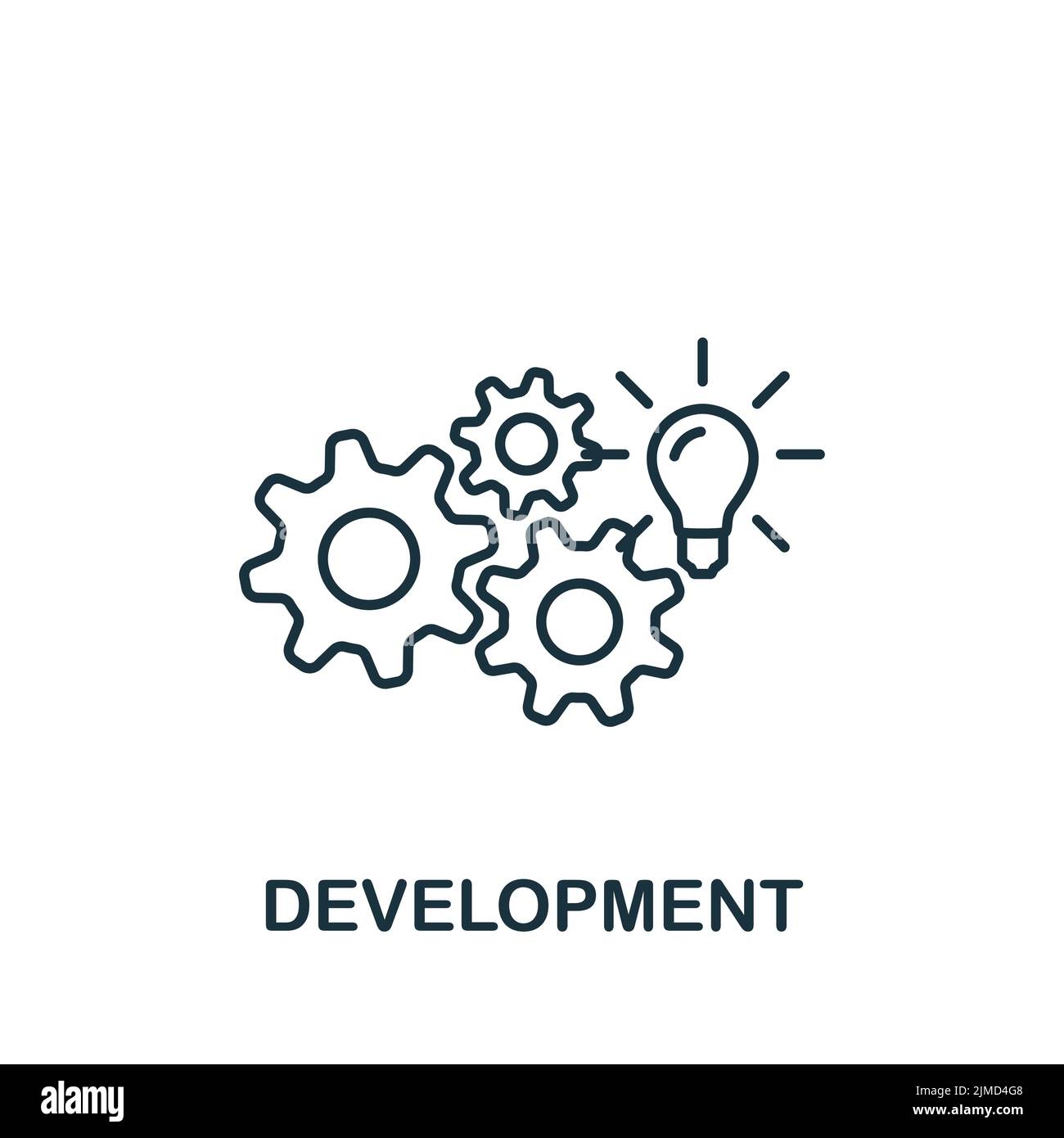 DEVELOPMENT

alamy

Image ID: 2JMD4G8
www.alamy.com