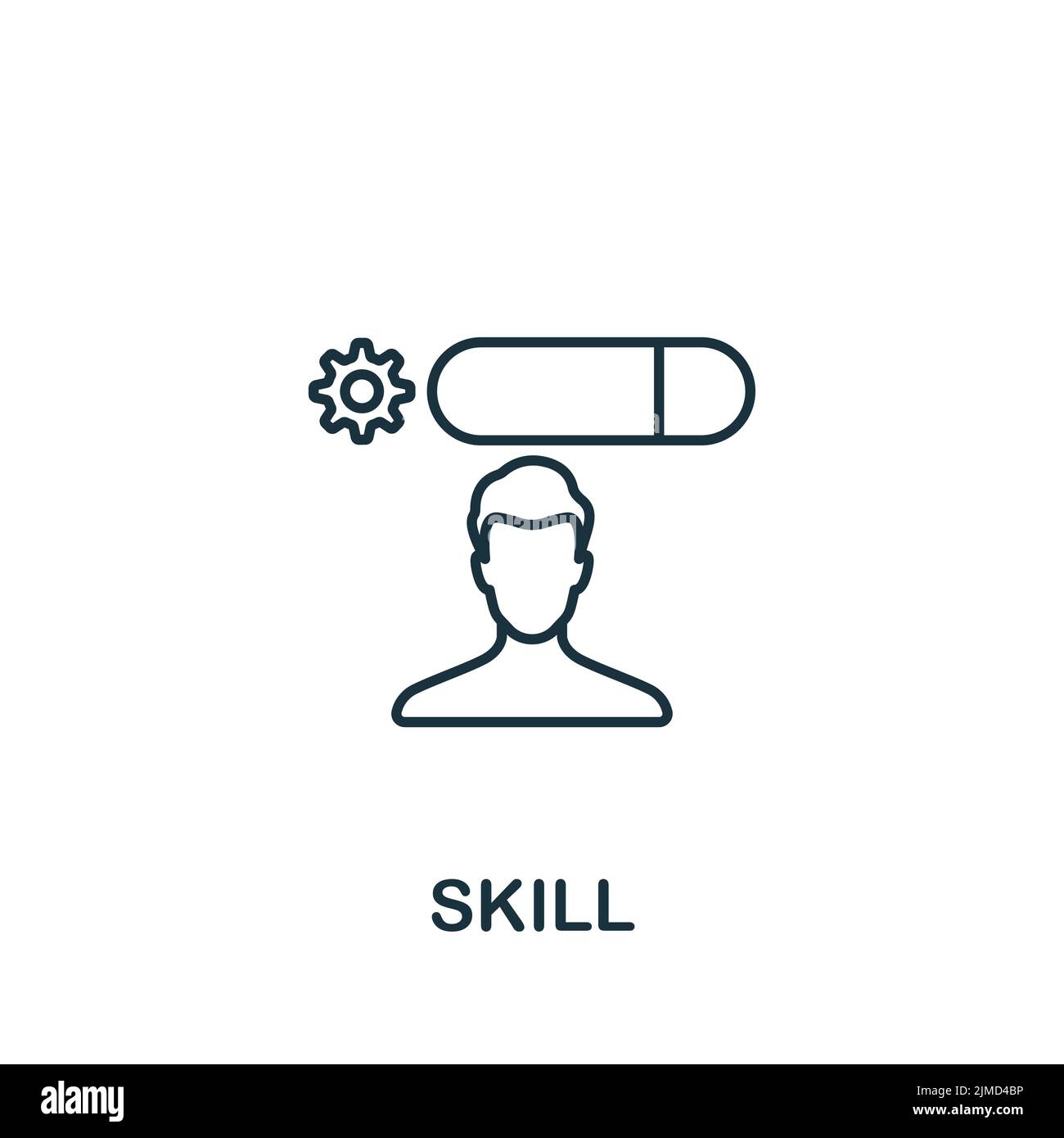 SKILL

alamy

Image ID: 2JMD4BP
www.alamy.com