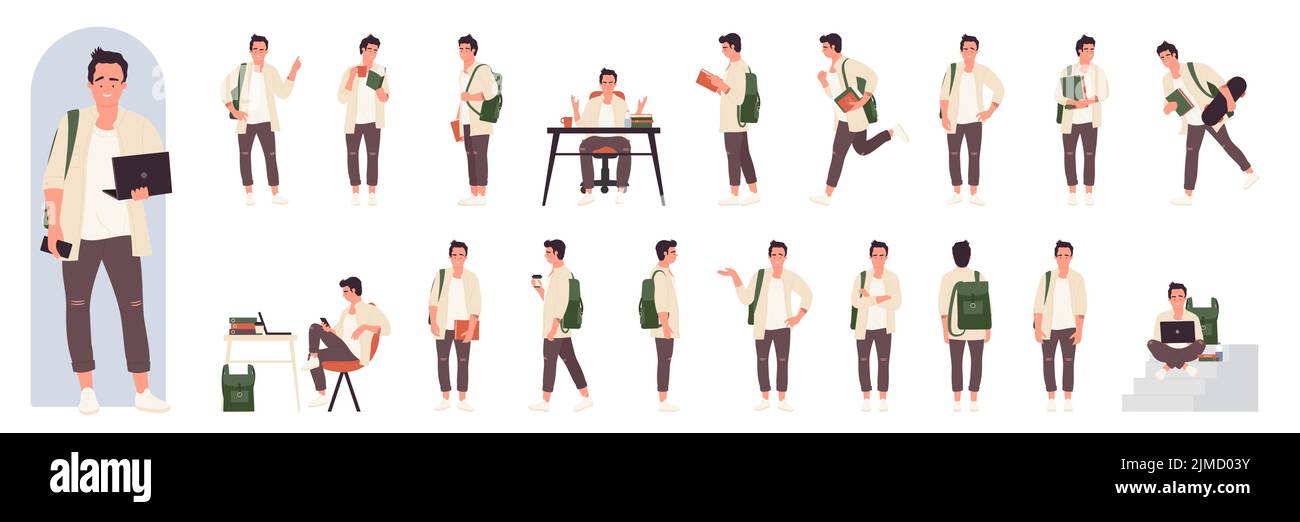 alamy

Image ID: 2JMD03Y
www.alamy.com