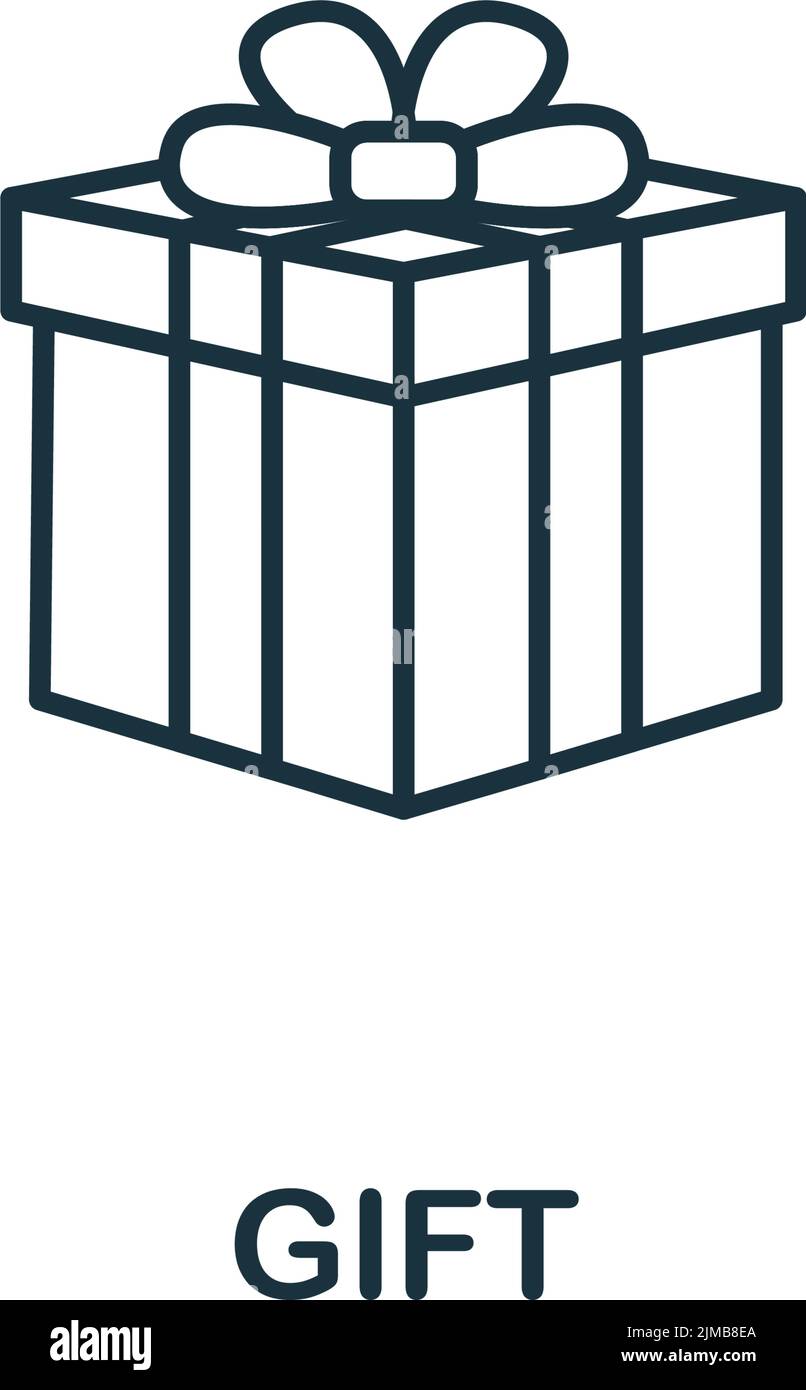 GIFT

alamy

Image ID: 2JMB8EA
www.alamy.com