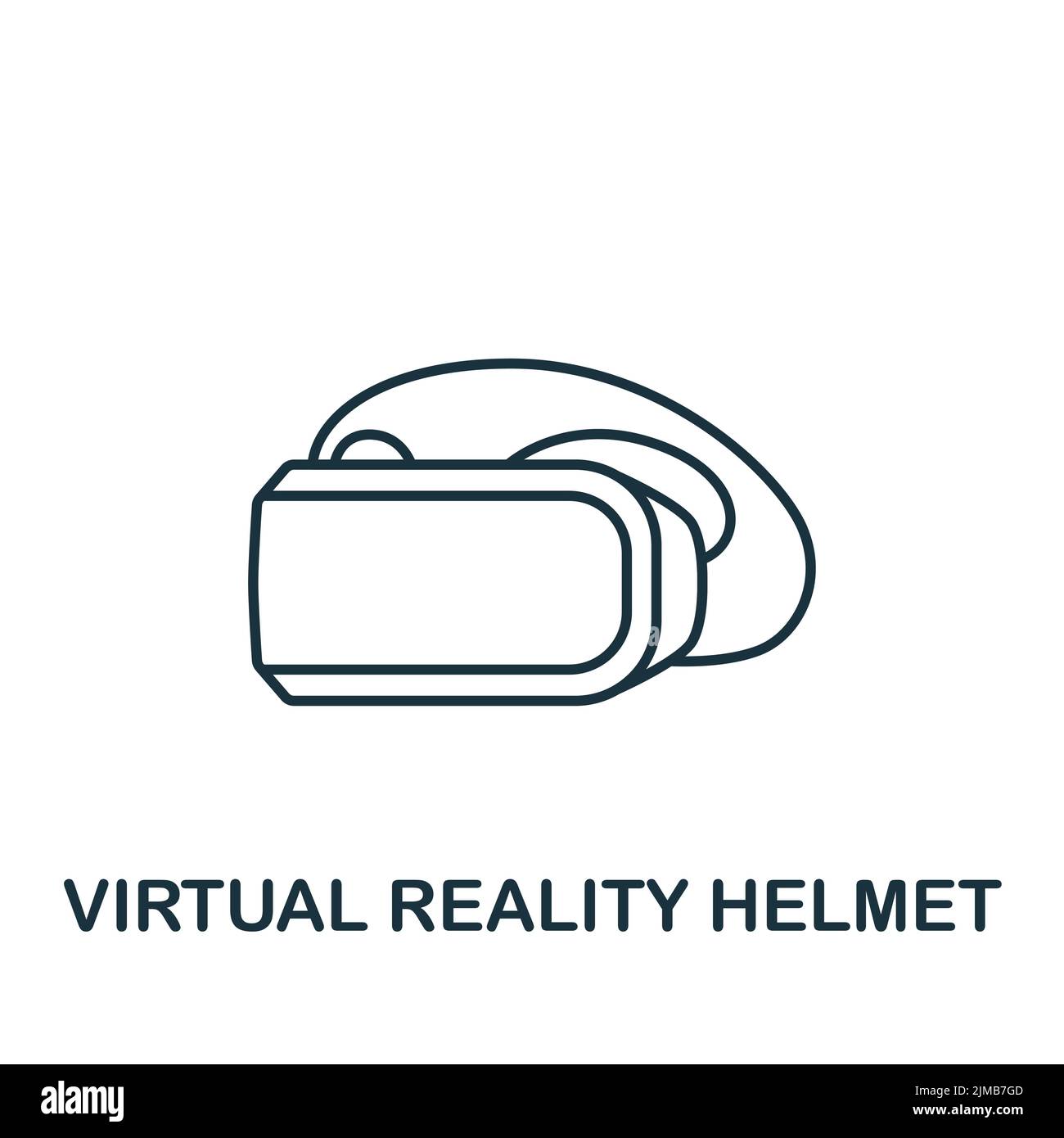 VIRTUAL REALITY HELMET

alamy

Image ID: 2JMB7GD
www.alamy.com