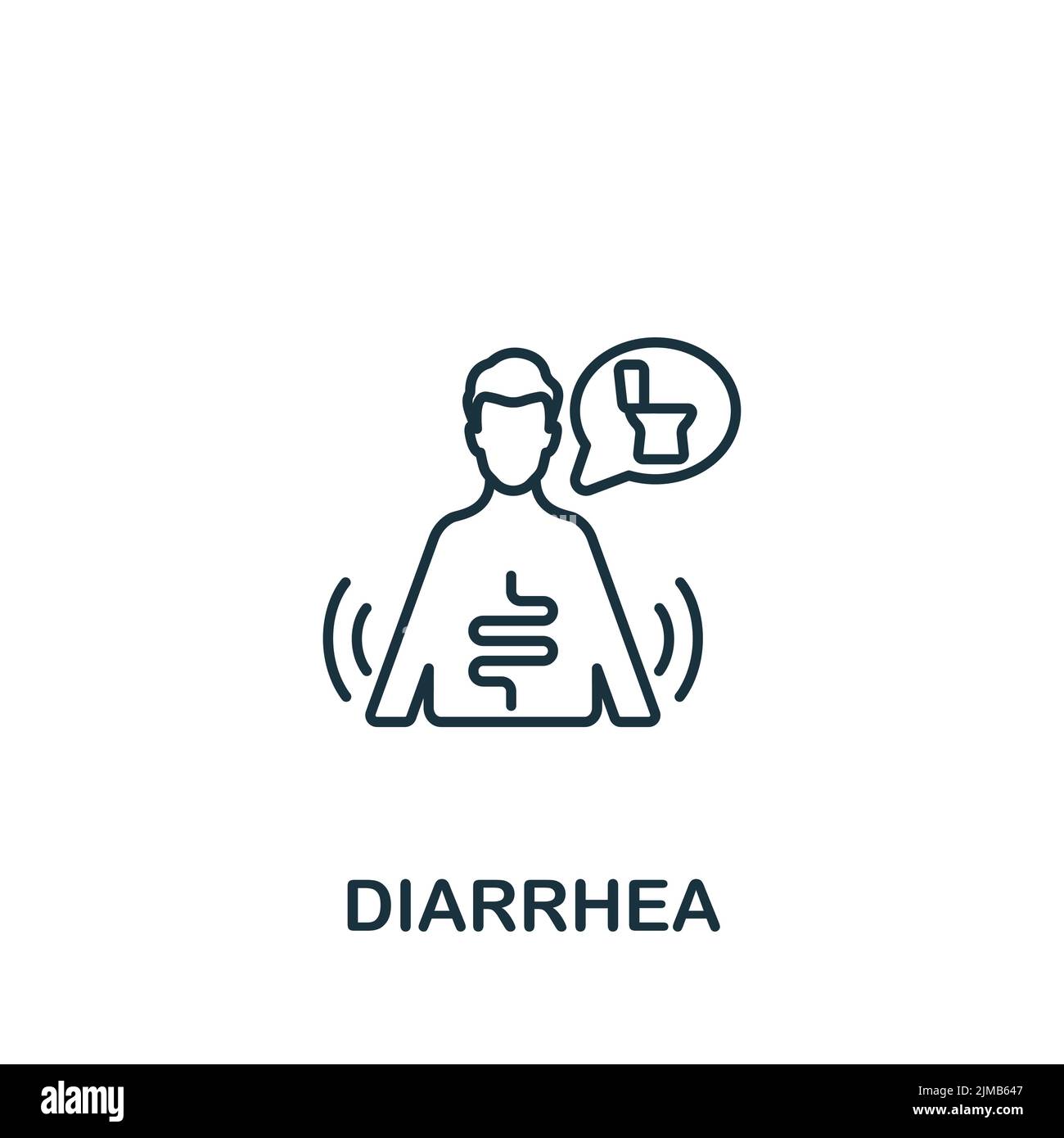 DIARRHEA

alamy

Image ID: 2JMB647
www.alamy.com