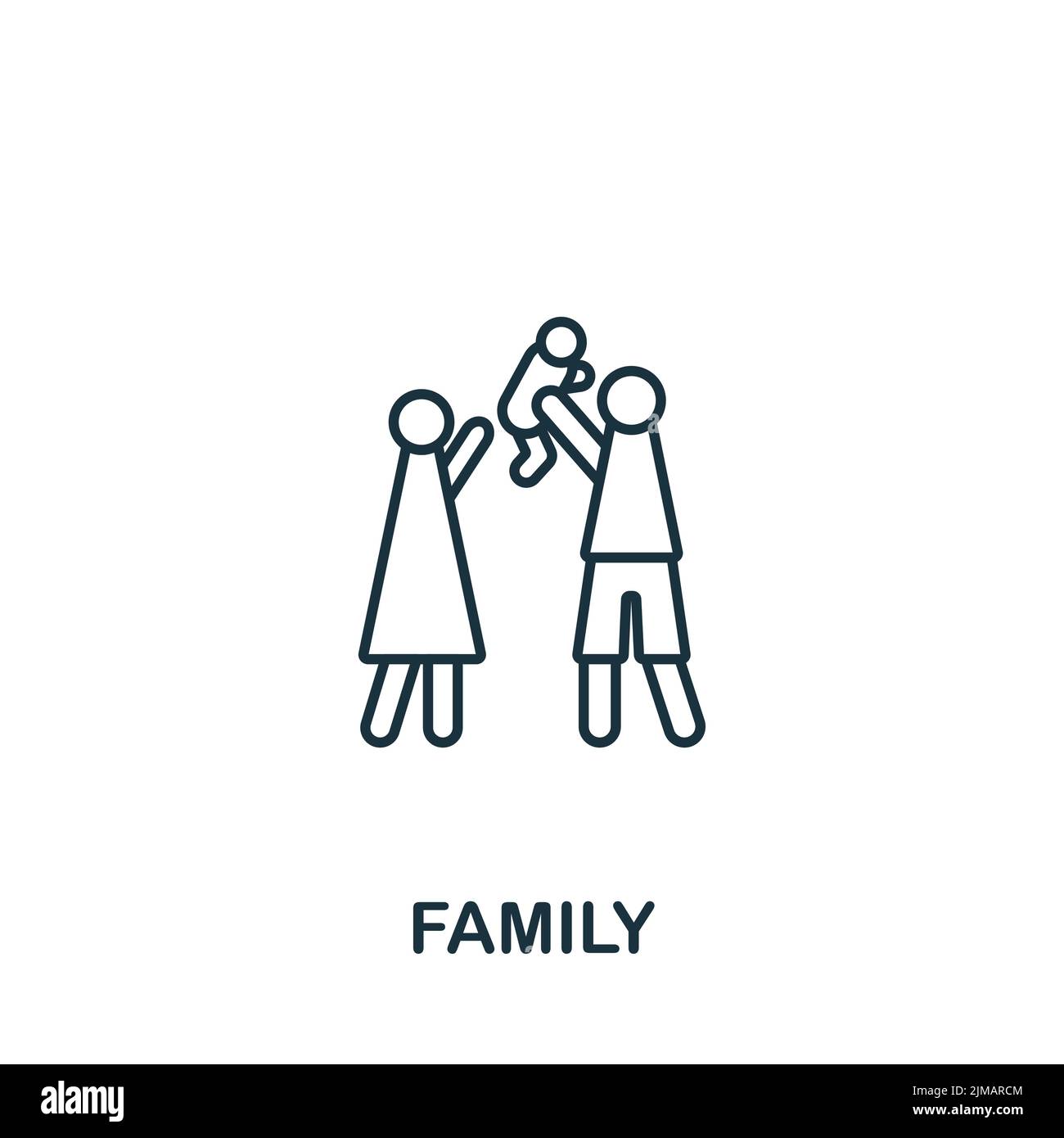 FAMILY

alamy

Image ID: 2JMARCM
www.alamy.com