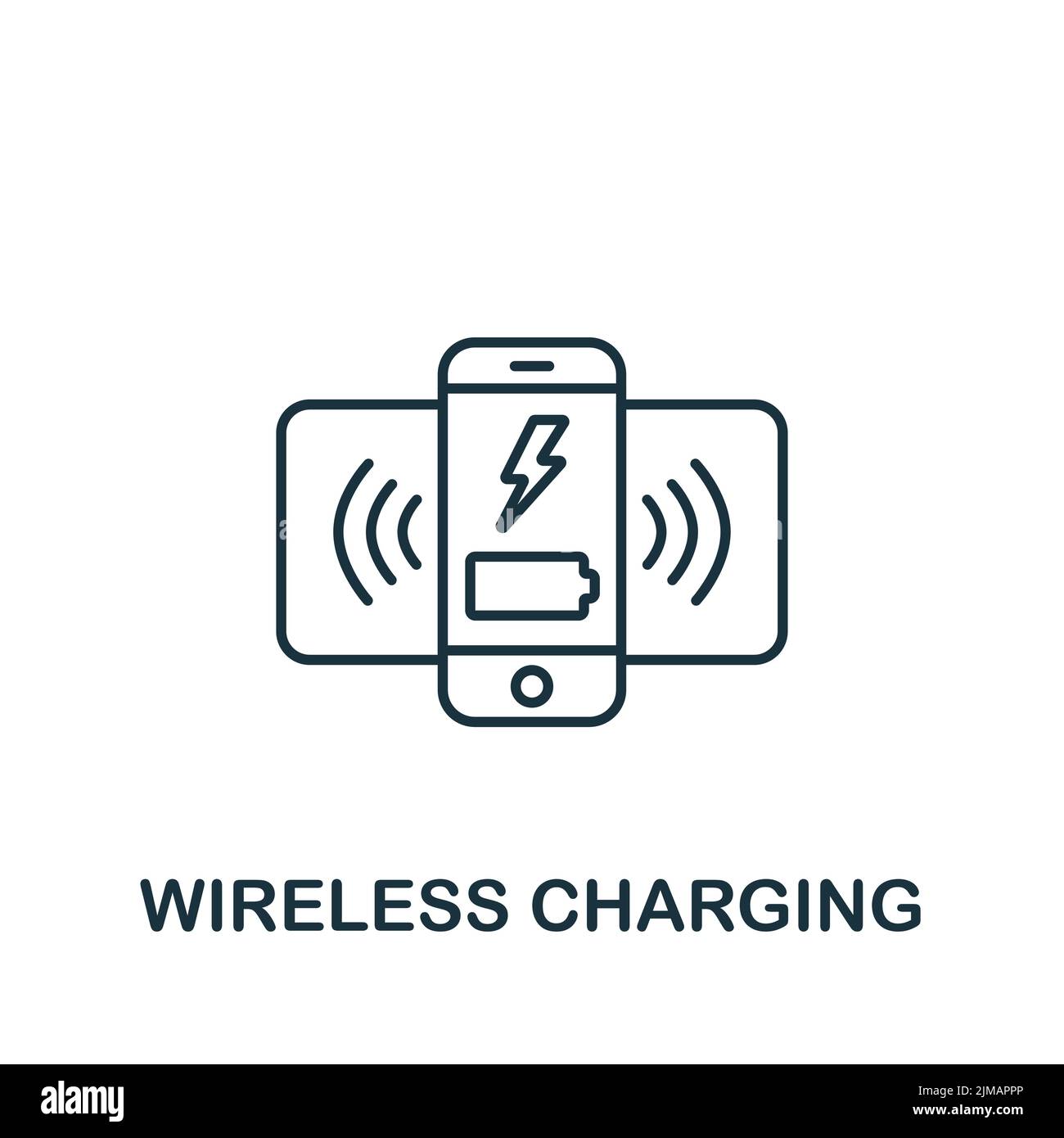 WIRELESS CHARGING

alamy

Image ID: 2JMAPPP
www.alamy.com