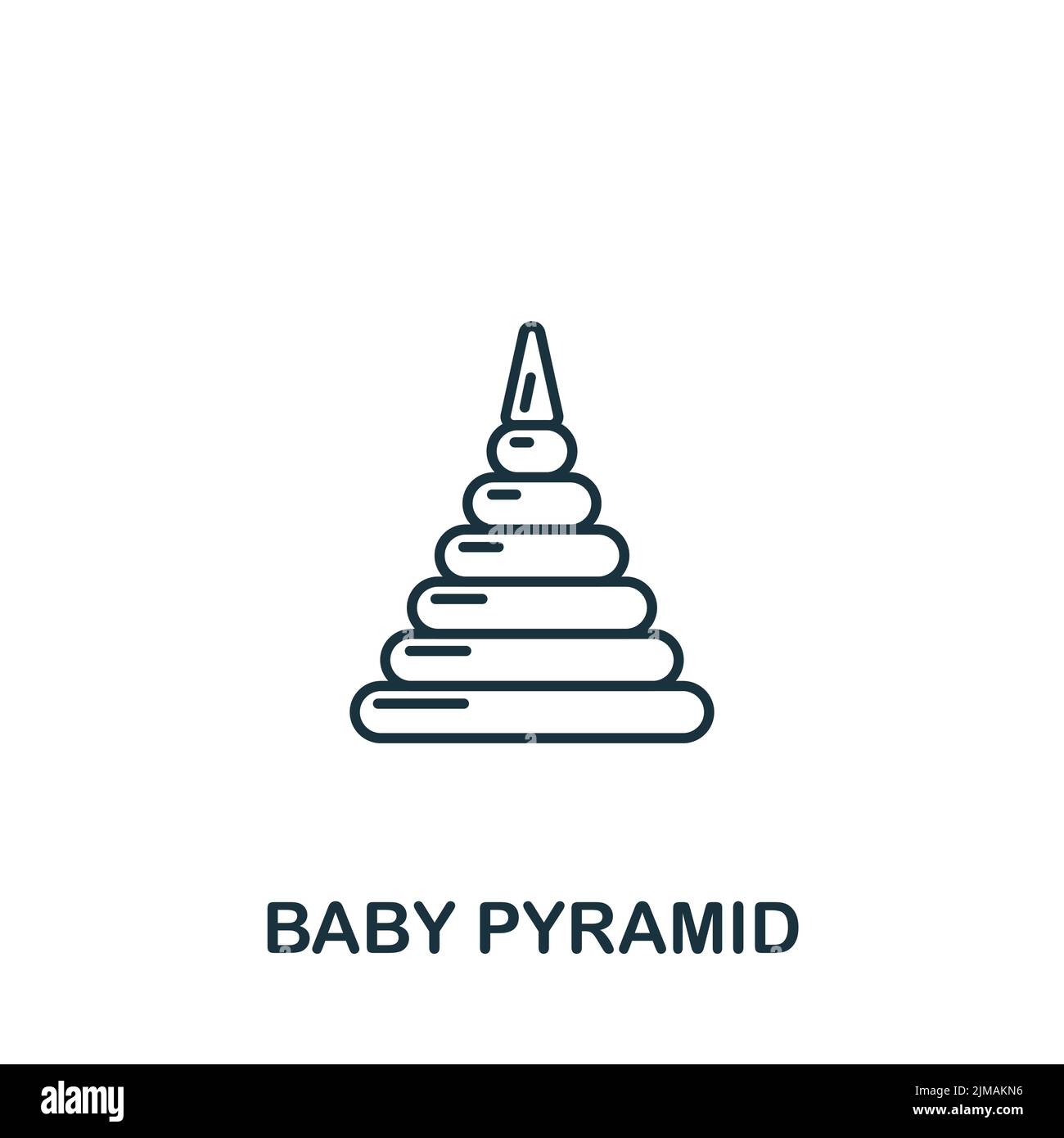 BABY PYRAMID

alamy

Image ID: 2JMAKN6
www.alamy.com