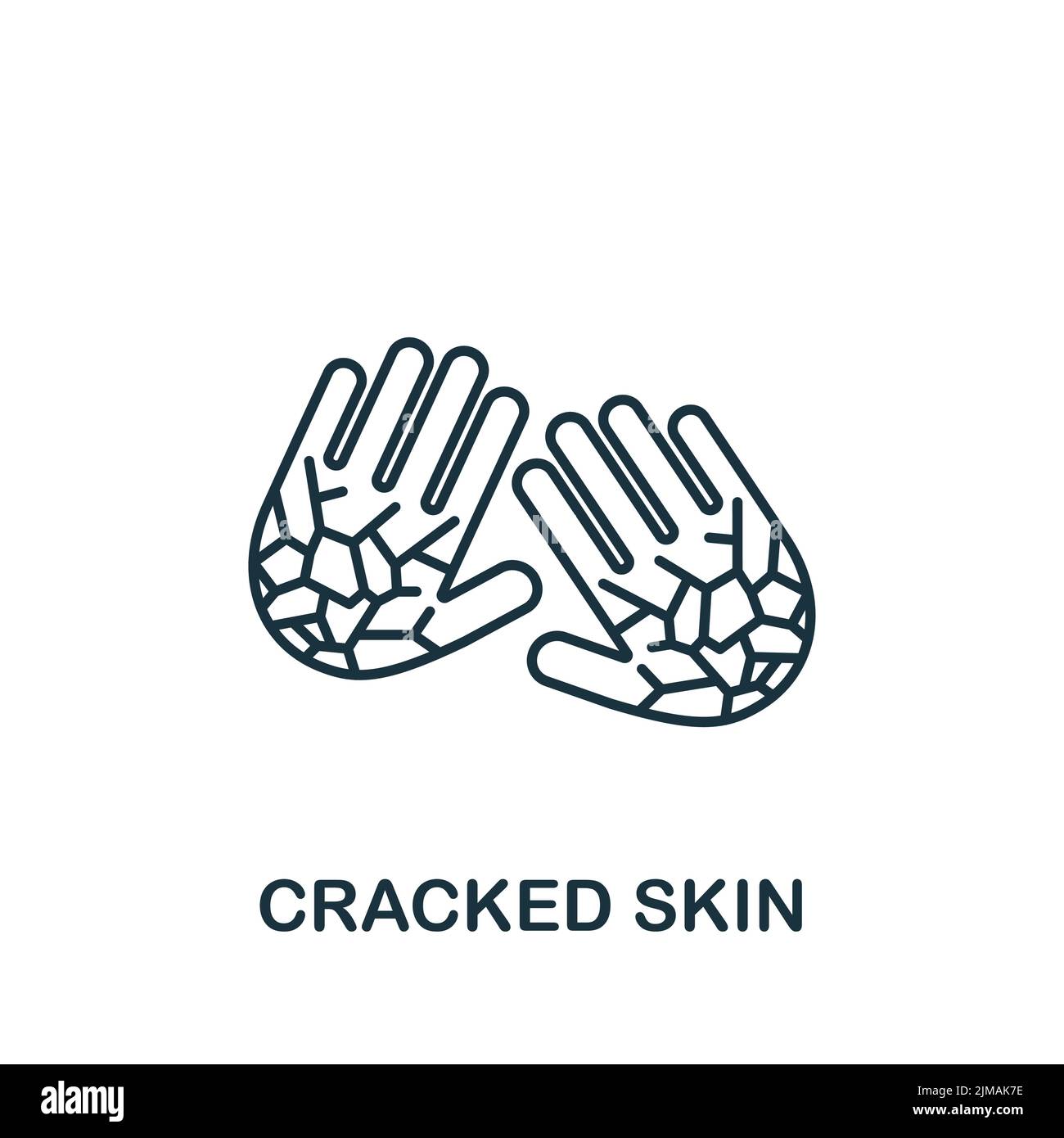 CRACKED SKIN

alamy

Image ID: 2JMAK7E
www.alamy.com