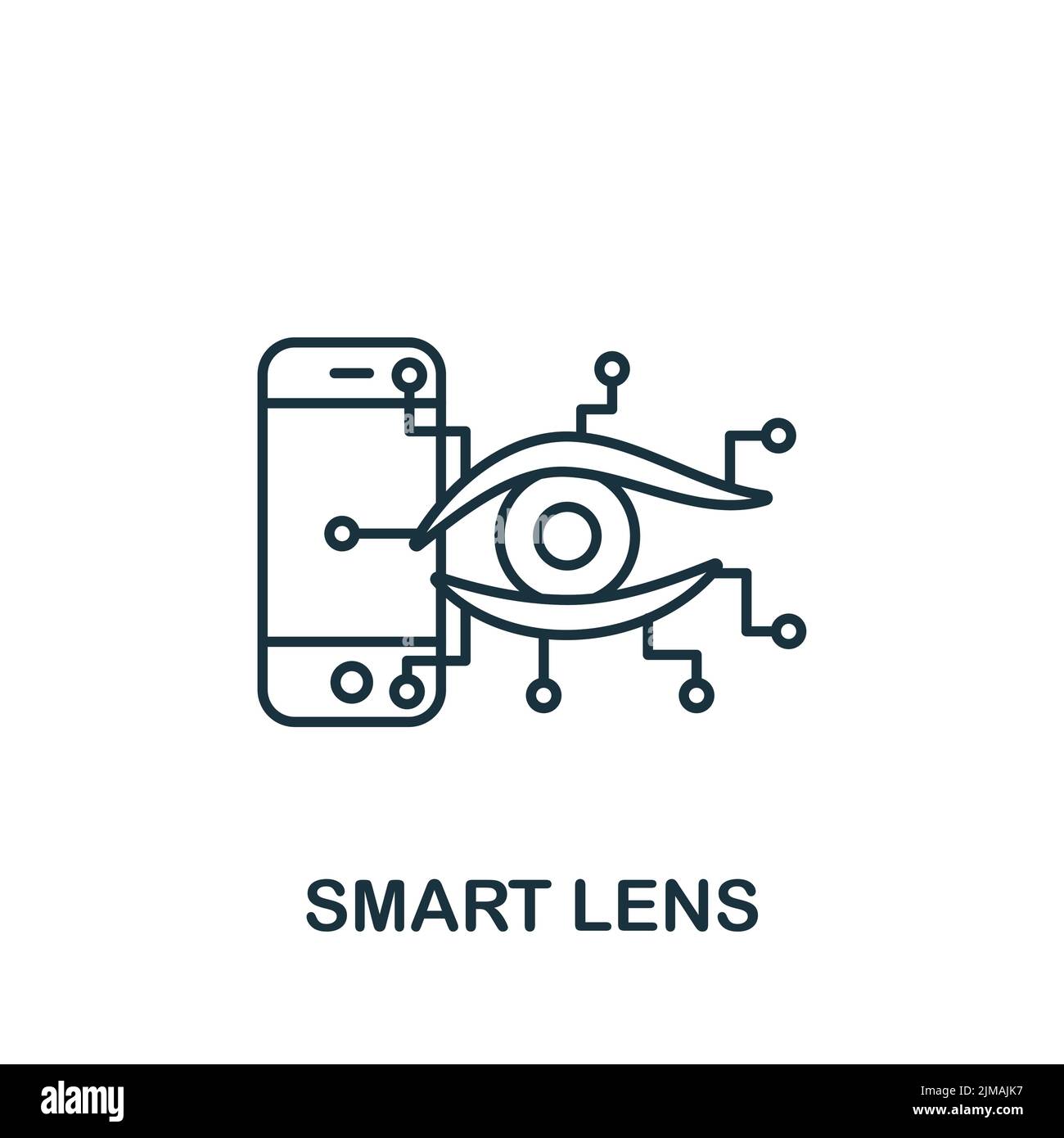 SMART LENS

alamy

Image ID: 2JMAJK7
www.alamy.com