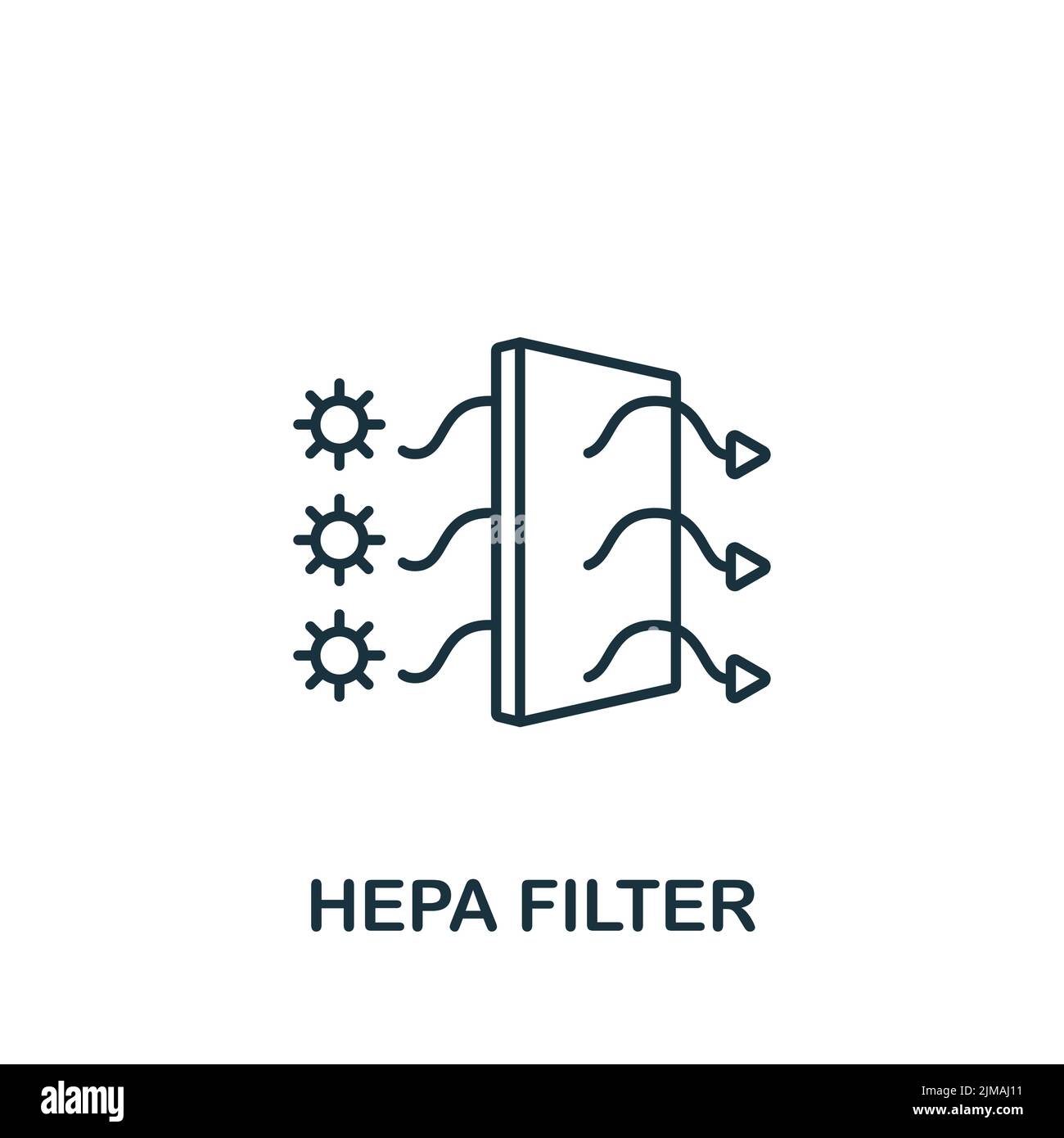 HEPA FILTER

alamy

Image ID: 2JMAJ11
www.alamy.com