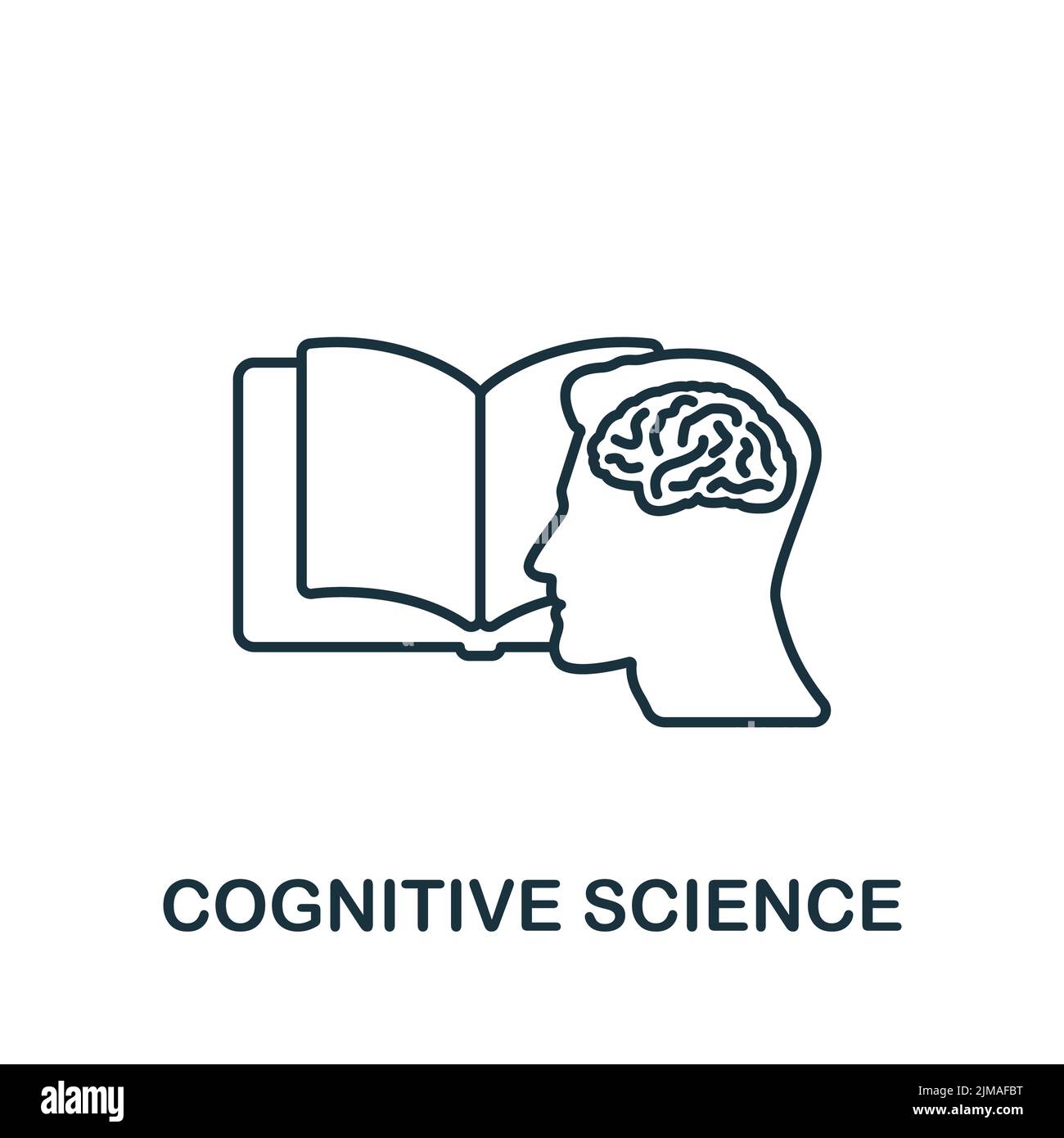 COGNITIVE SCIENCE

alamy

Image ID: 2JMAFBT
www.alamy.com