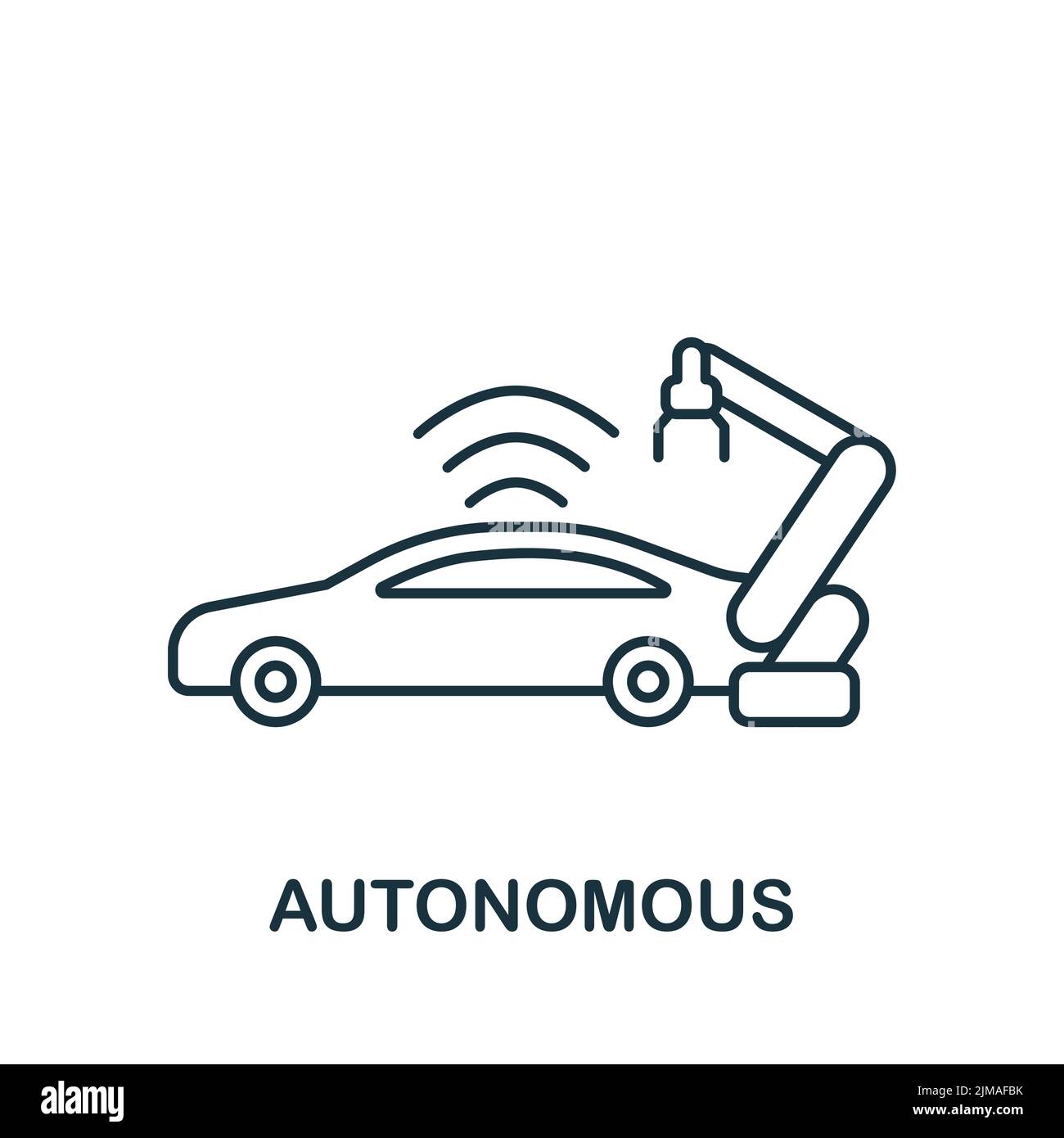 AUTONOMOUS

alamy

Image ID: 2JMAFBK
www.alamy.com