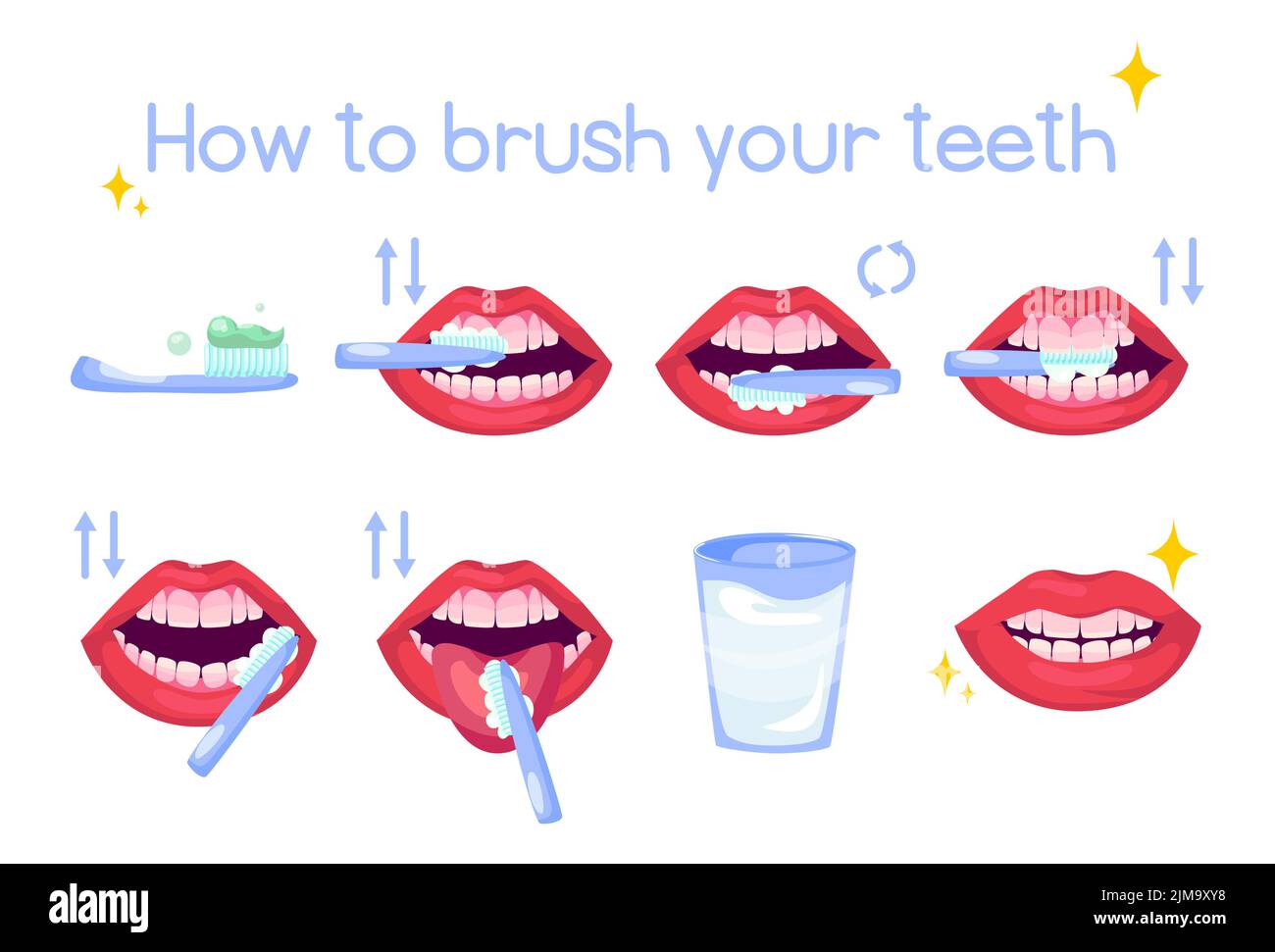 How to brush your teeth

alamy

Image ID: 2JM9XY8
www.alamy.com