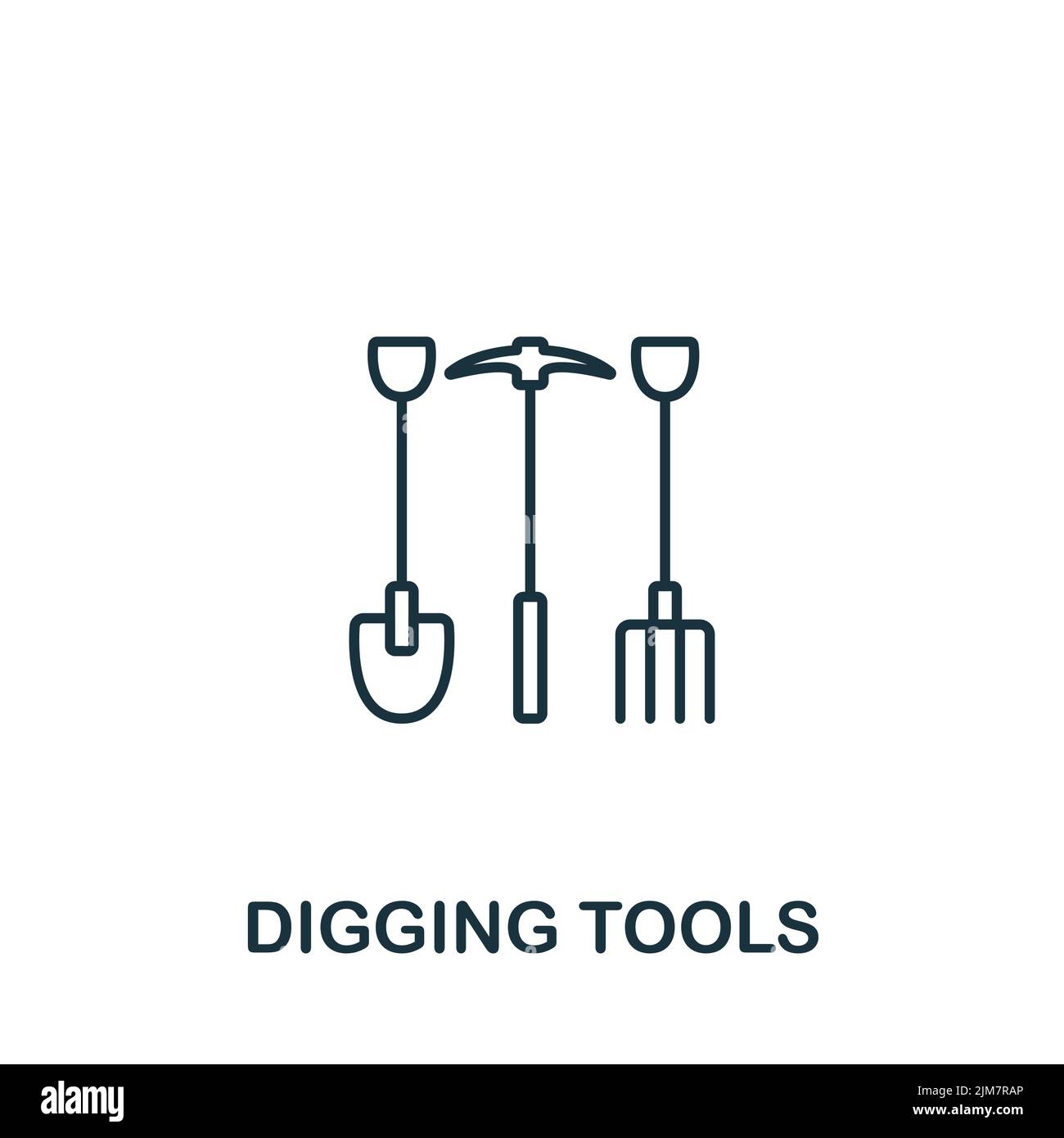 DIGGING TOOLS

alamy

Image ID: 2JM7RAP
www.alamy.com