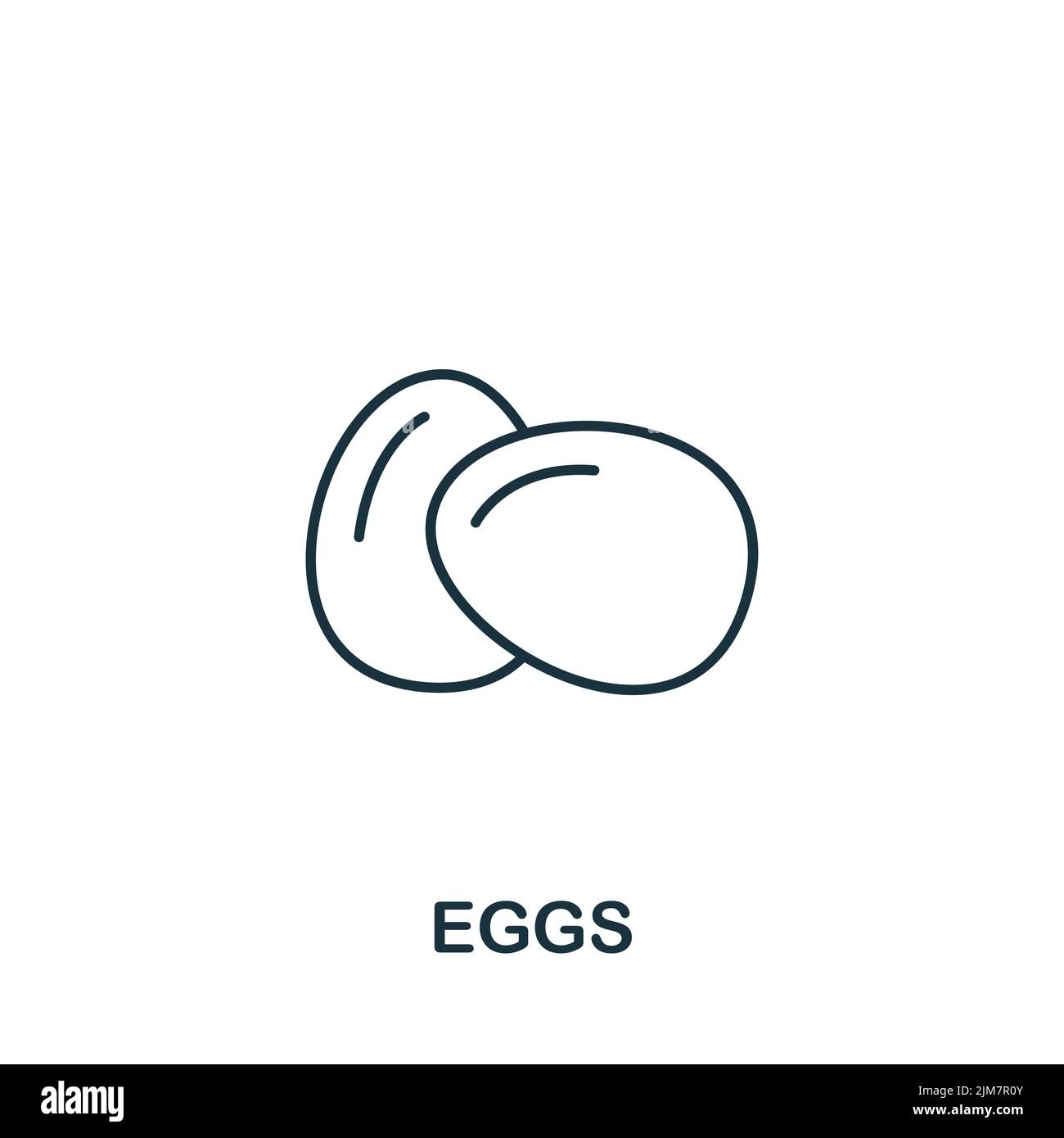 EGGS

alamy

Image ID: 2JM7R0Y
www.alamy.com