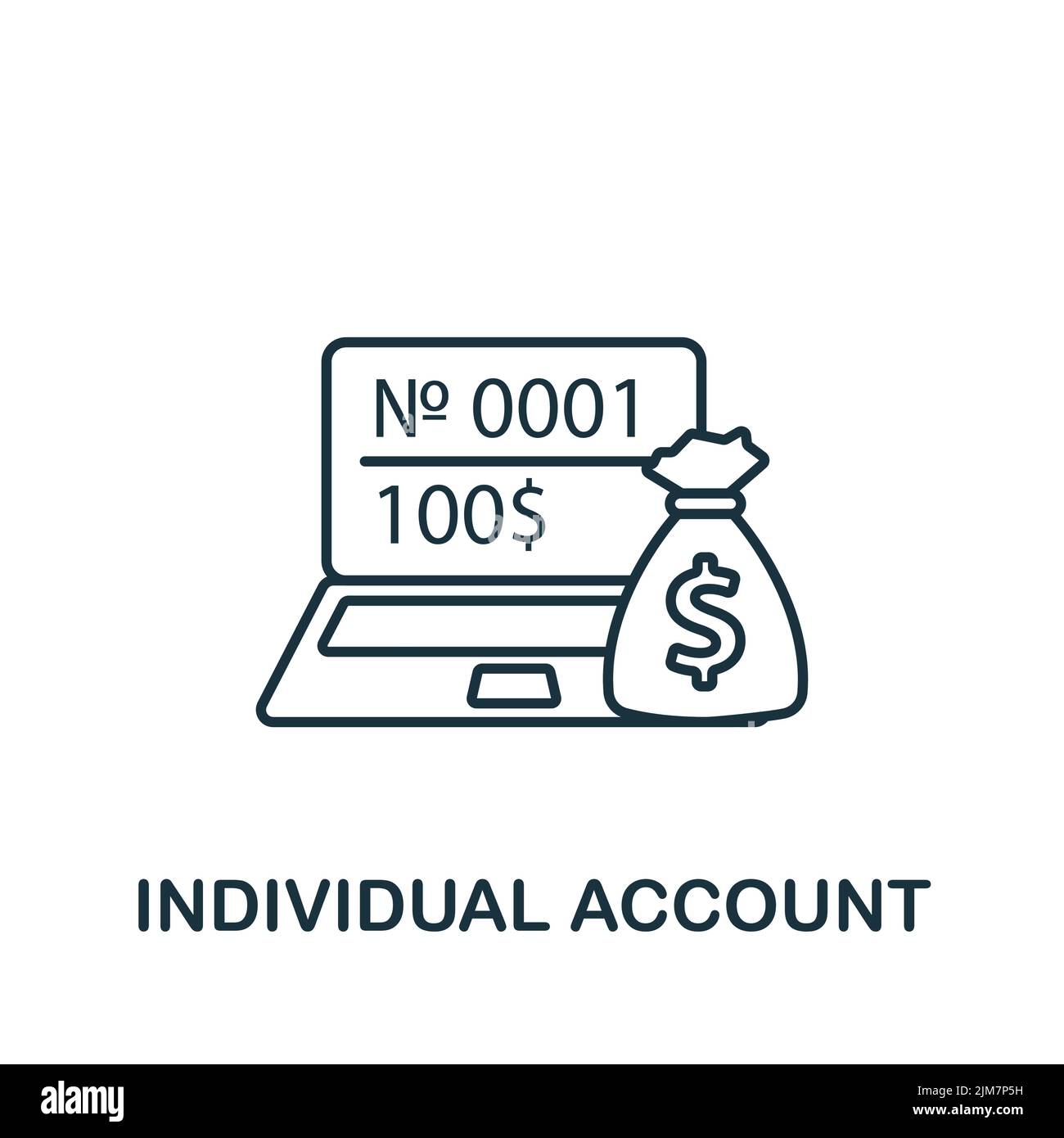 № 0001
100$
$
INDIVIDUAL ACCOUNT

alamy

Image ID: 2JM7P5H
www.alamy.com