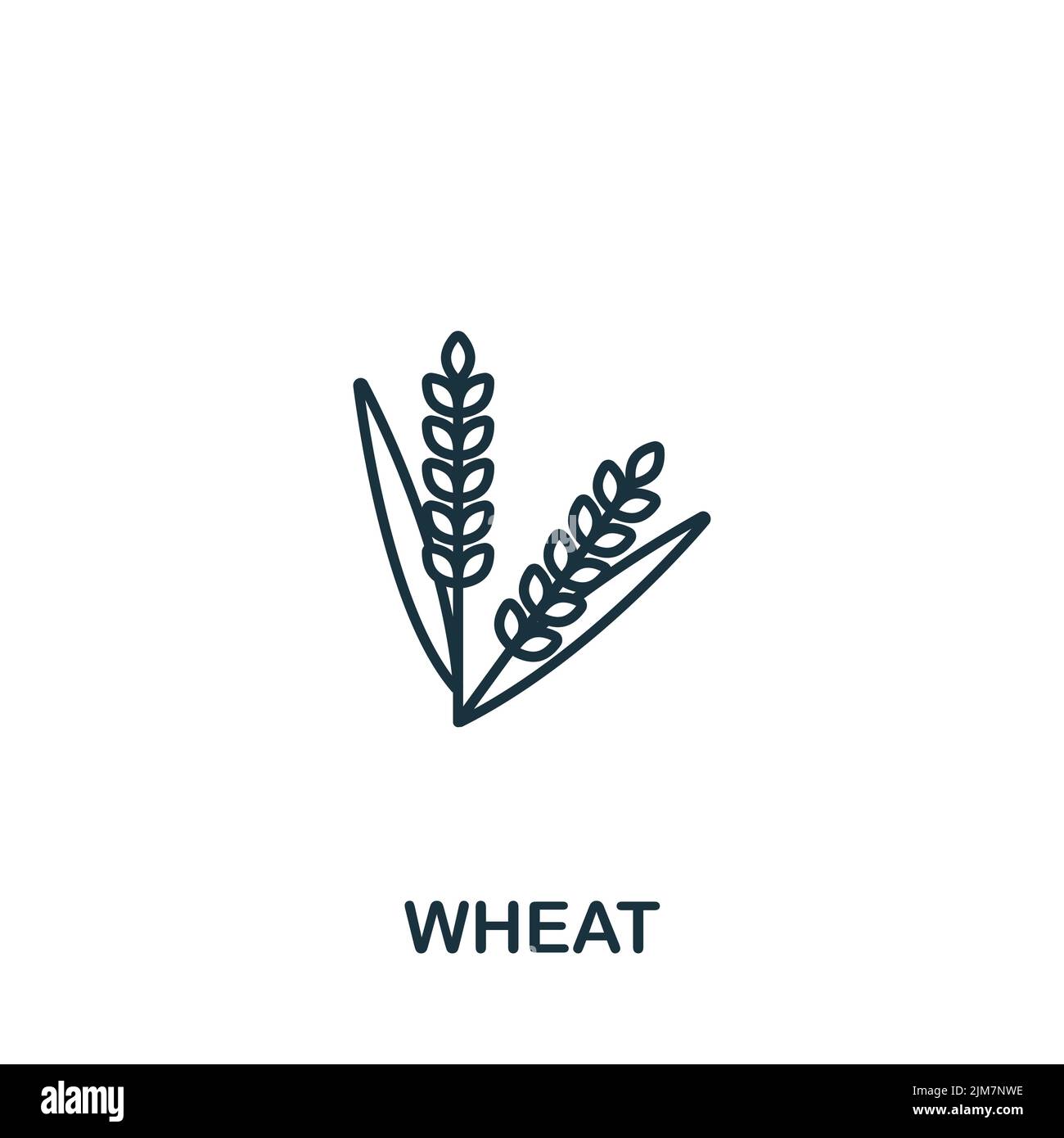 WHEAT

alamy

Image ID: 2JM7NWE
www.alamy.com