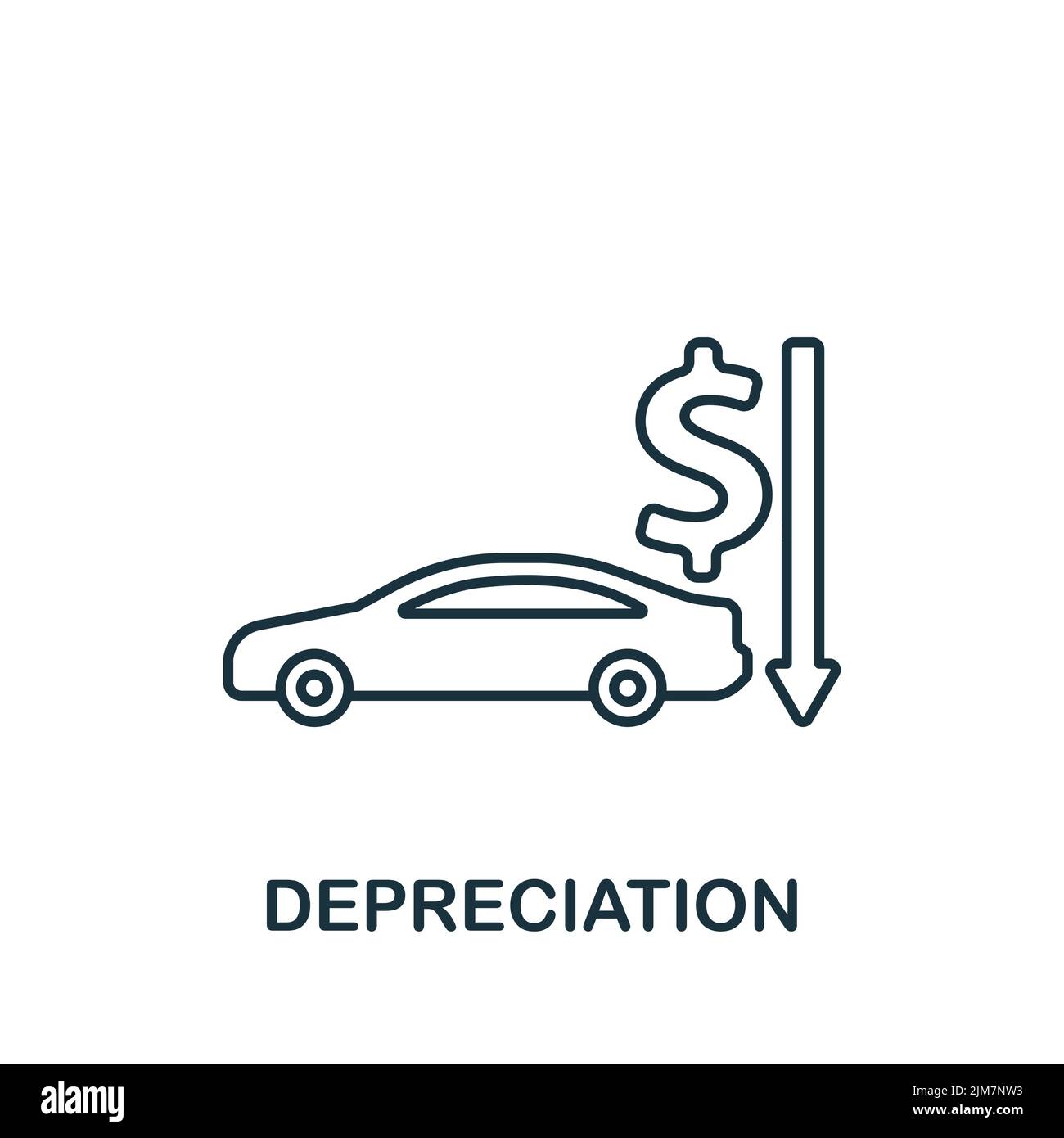 $

DEPRECIATION

alamy

Image ID: 2JM7NW3
www.alamy.com