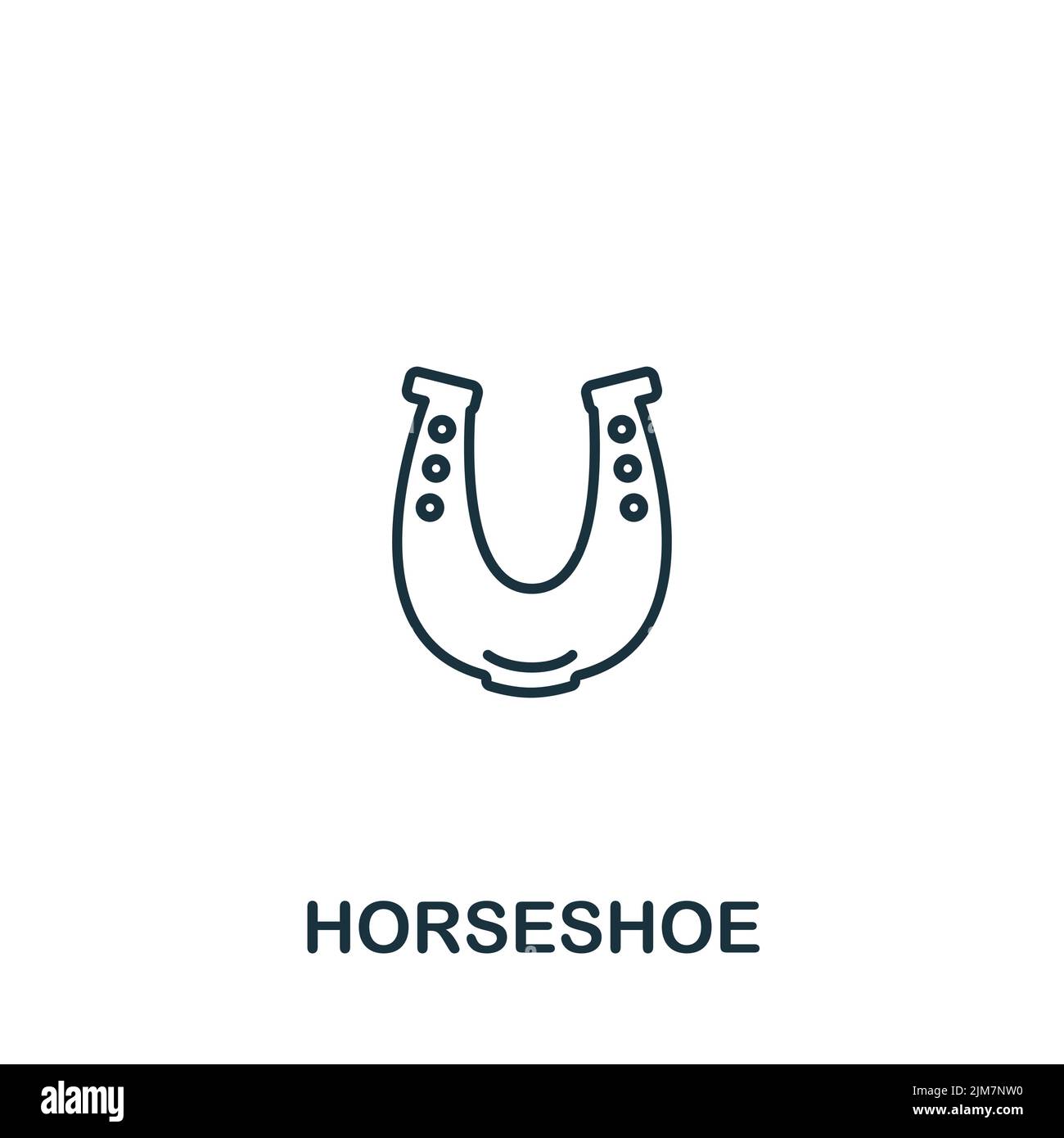 HORSESHOE

alamy

Image ID: 2JM7NW0
www.alamy.com