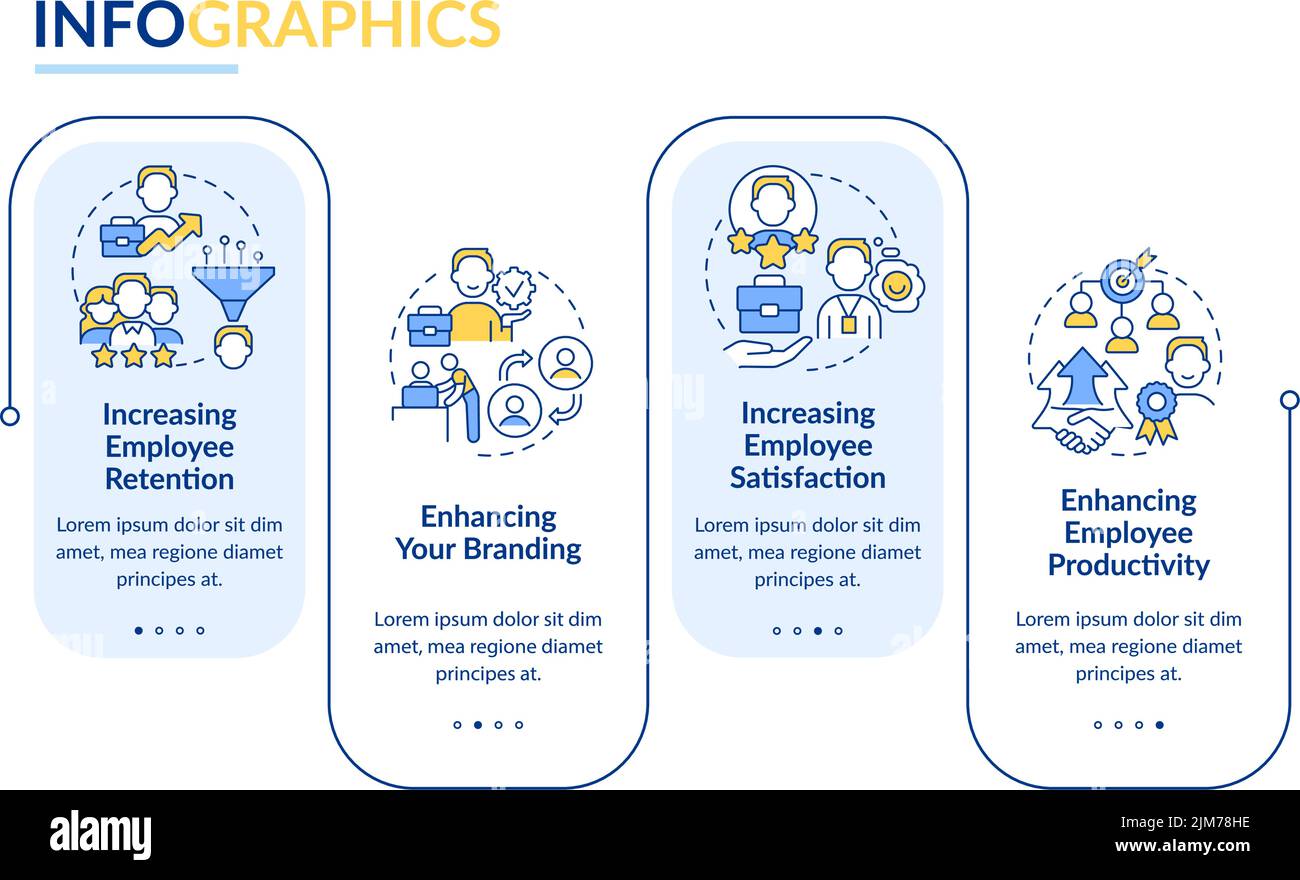 INFOGRAPHICS

Increasing Employee Retention

Lorem ipsum dolor sit dim amet, mea regione diamet principes at.

Enhancing Your Branding

Lorem ipsum dolor sit dim amet, mea regione diamet principes at.

Increasing Employee Satisfaction

Lorem ipsum dolor sit dim amet, mea regione diamet principes at.

Enhancing Employee Productivity

Lorem ipsum dolor sit dim amet, mea regione diamet principes at.

alamy

Image ID: 2JM78HE
www.alamy.com