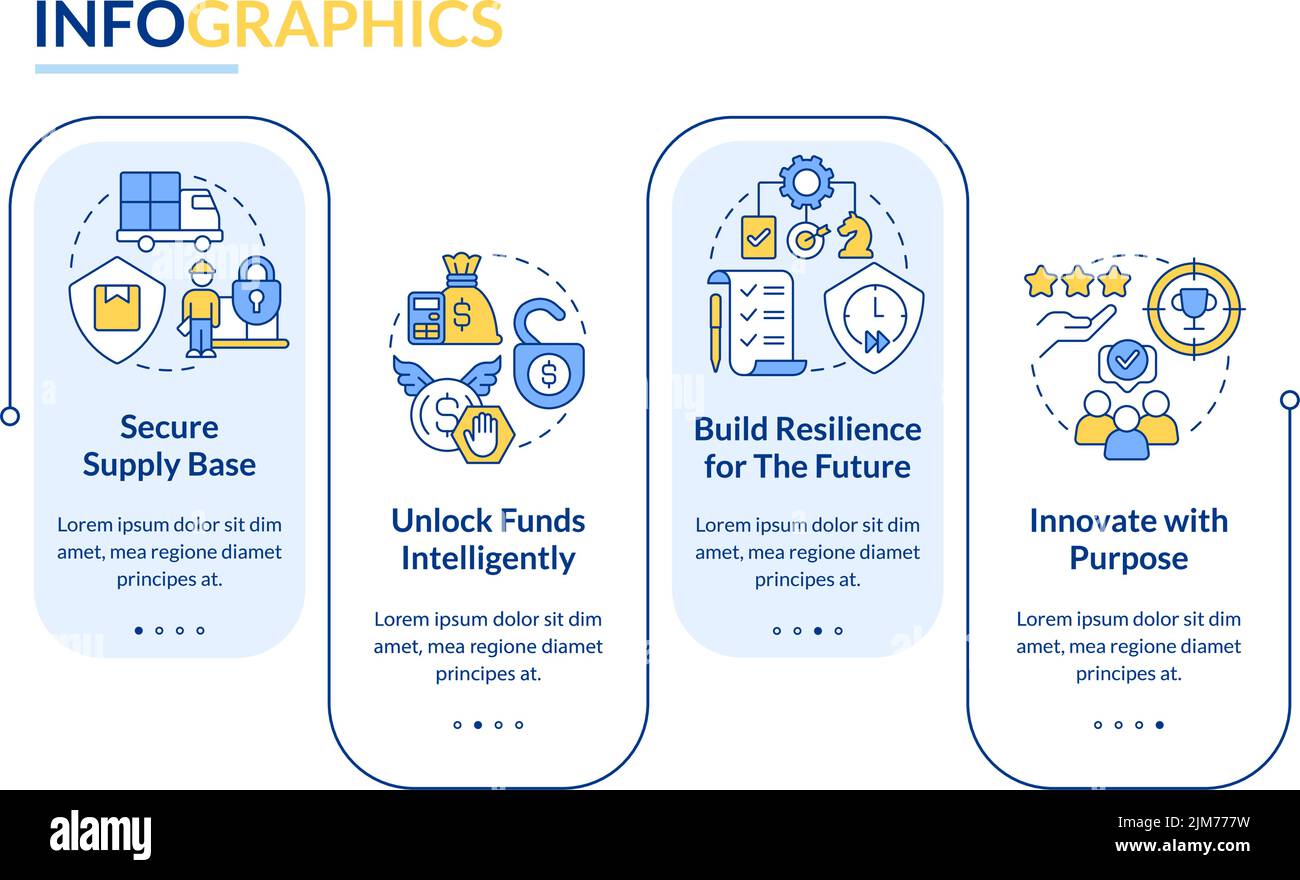 INFOGRAPHICS

Secure Supply Base

Lorem ipsum dolor sit dim amet, mea regione diamet principes at.

Unlock Funds Intelligently

Lorem ipsum dolor sit dim amet, mea regione diamet principes at.

Build Resilience for The Future

Lorem ipsum dolor sit dim amet, mea regione diamet principes at.

Innovate with Purpose

Lorem ipsum dolor sit dim amet, mea regione diamet principes at.

alamy

Image ID: 2JM777W
www.alamy.com