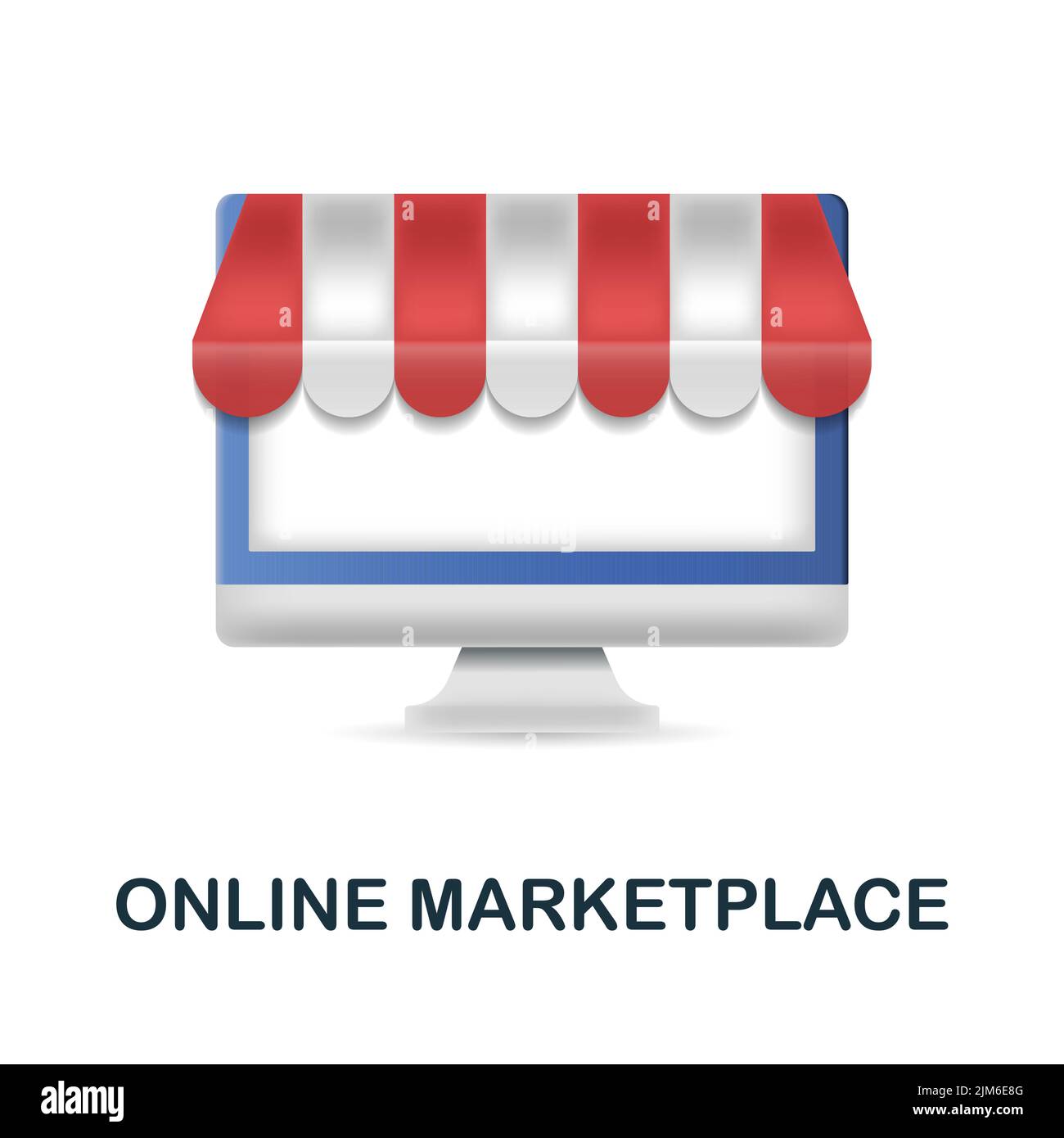 ONLINE MARKETPLACE

alamy

Image ID: 2JM6E8G
www.alamy.com