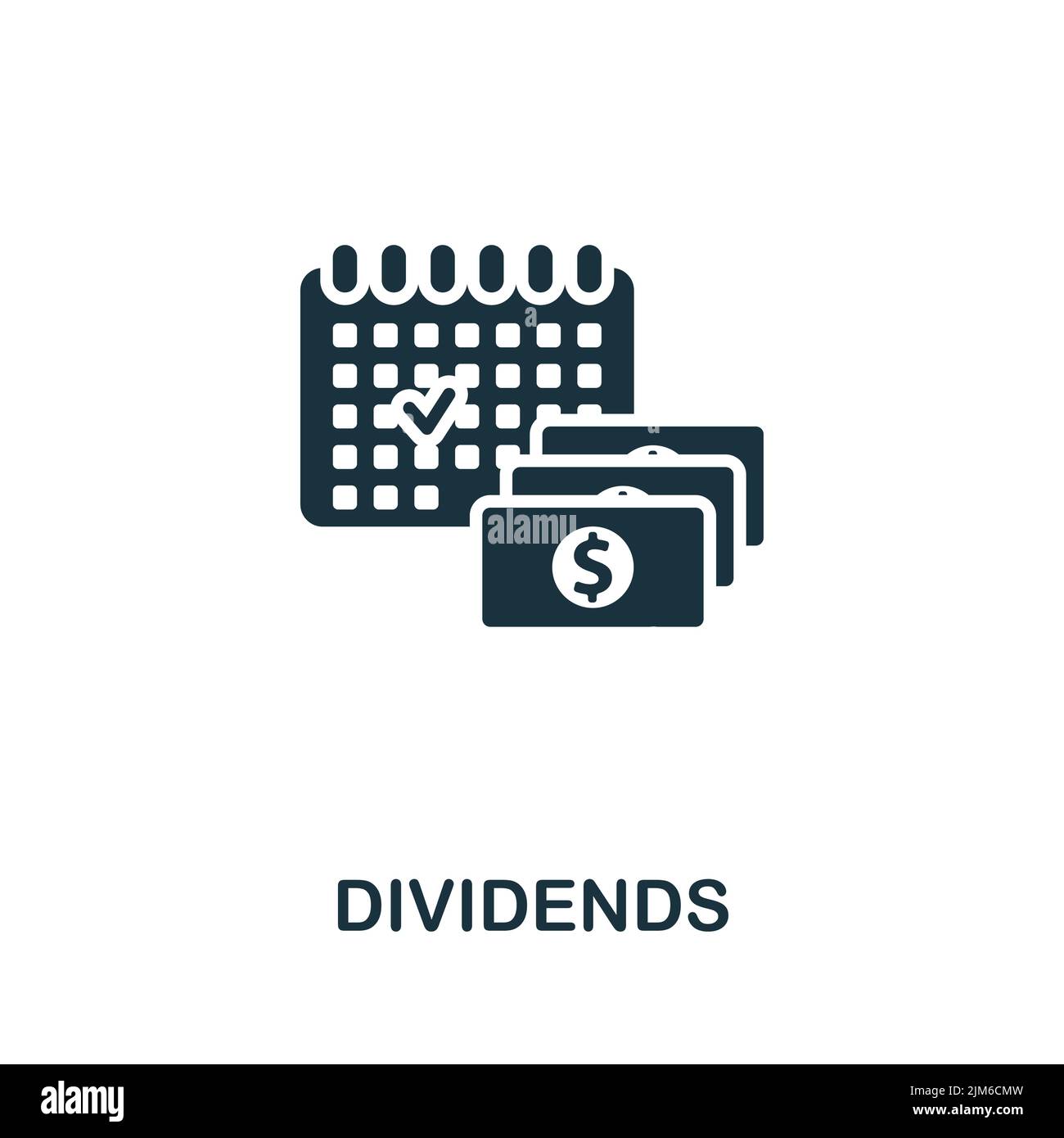 alamy

$

DIVIDENDS

alamy

Image ID: 2JM6CMW
www.alamy.com