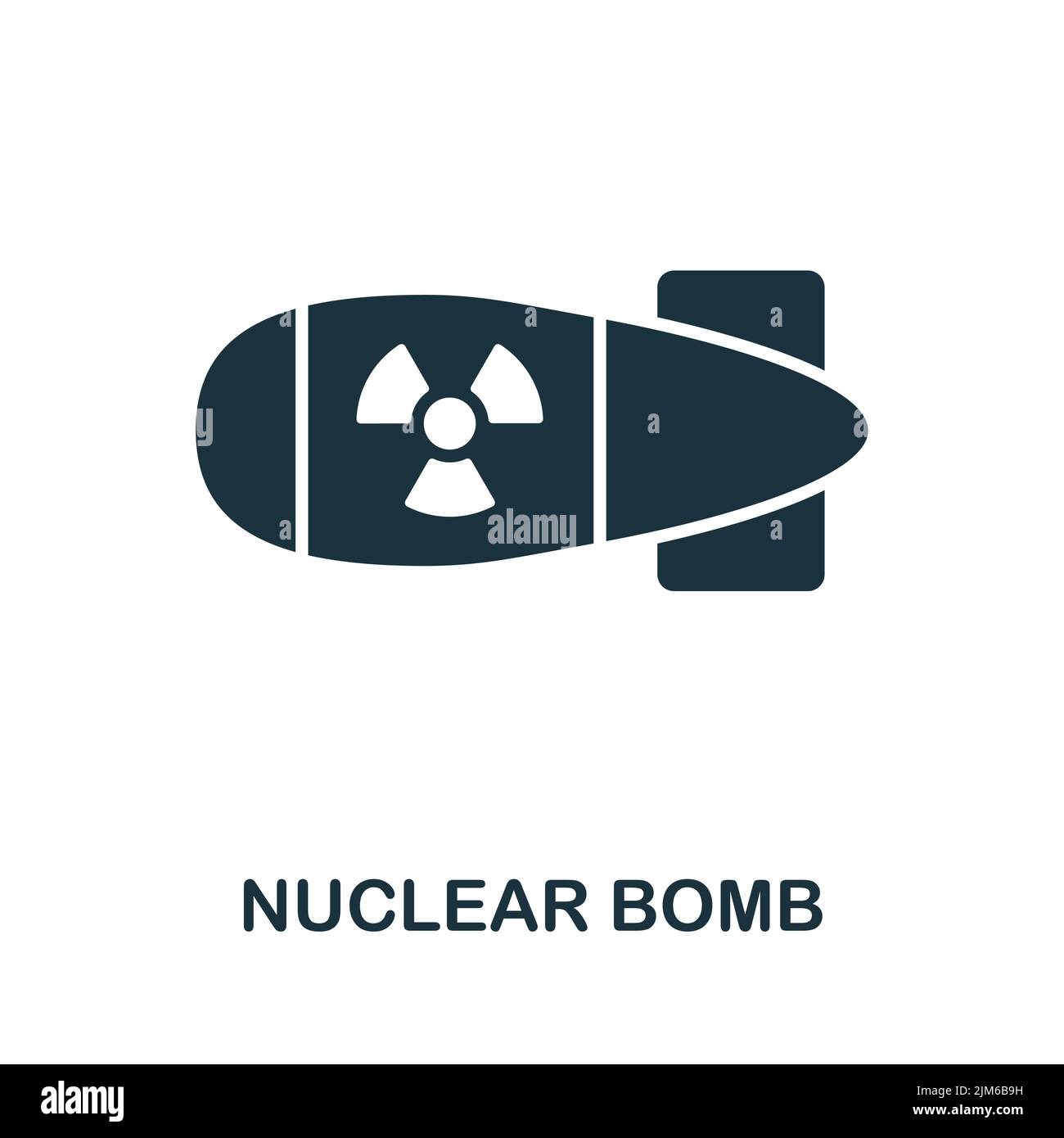 alamy

NUCLEAR BOMB

alamy

Image ID: 2JM6B9H
www.alamy.com