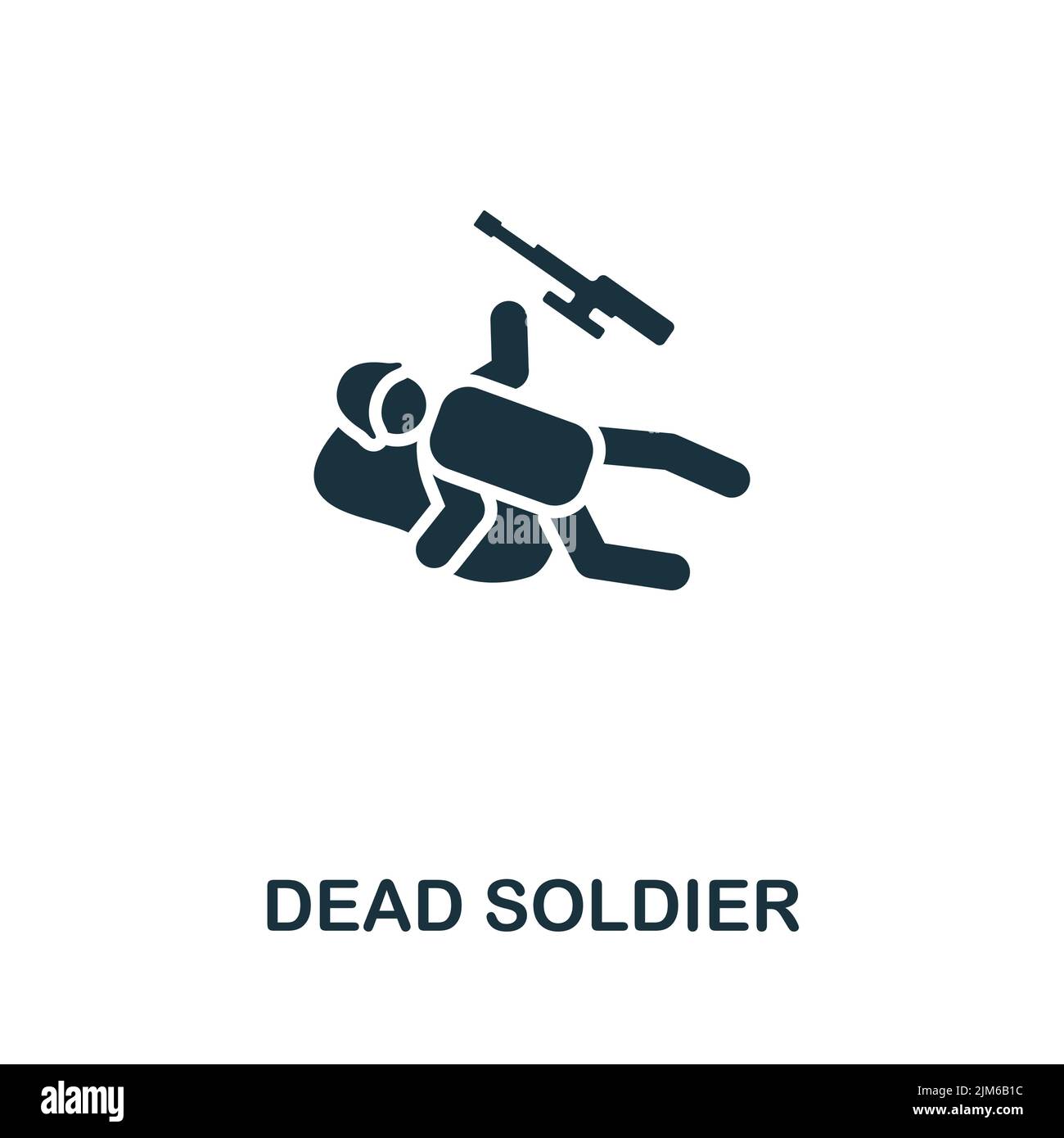 alamy

DEAD SOLDIER

alamy

Image ID: 2JM6B1C
www.alamy.com