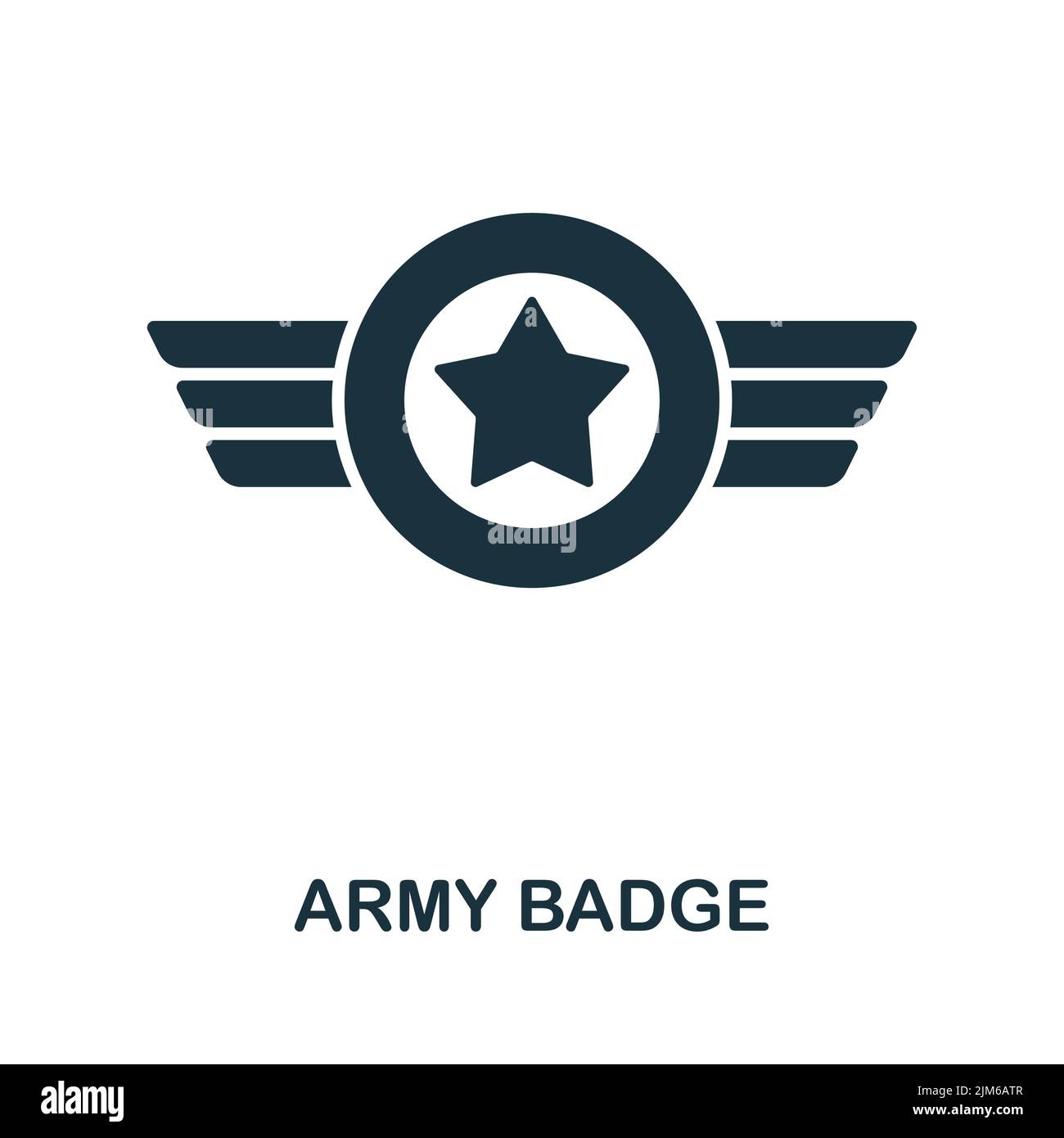 alamy

ARMY BADGE

alamy

Image ID: 2JM6ATR
www.alamy.com