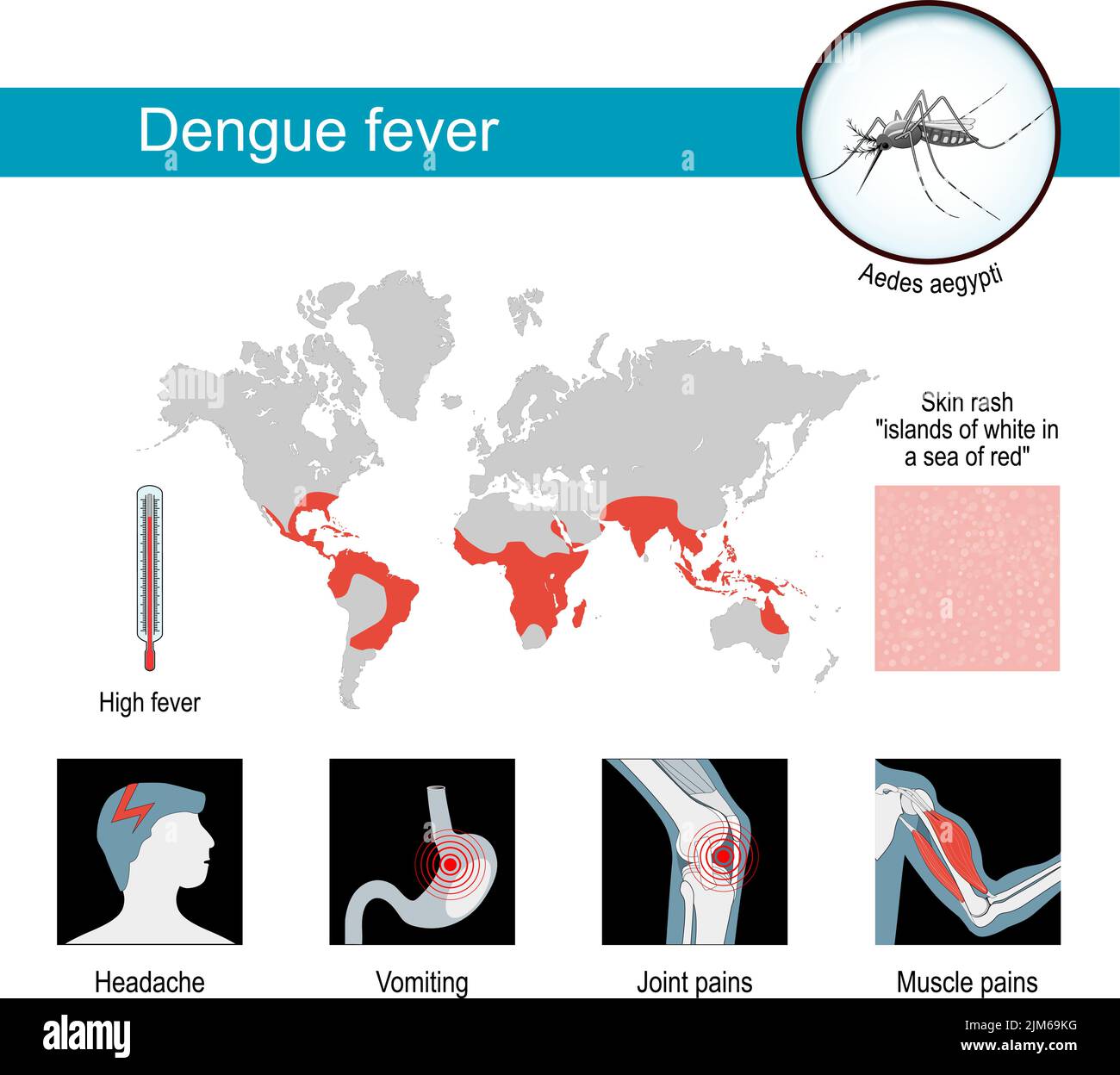 Dengue fever

Aedes aegypti

Skin rash "islands of white in a sea of red"

High fever

Headache

Vomiting

Joint pains

Muscle pains

alamy

Image ID: 2JM69KG
www.alamy.com