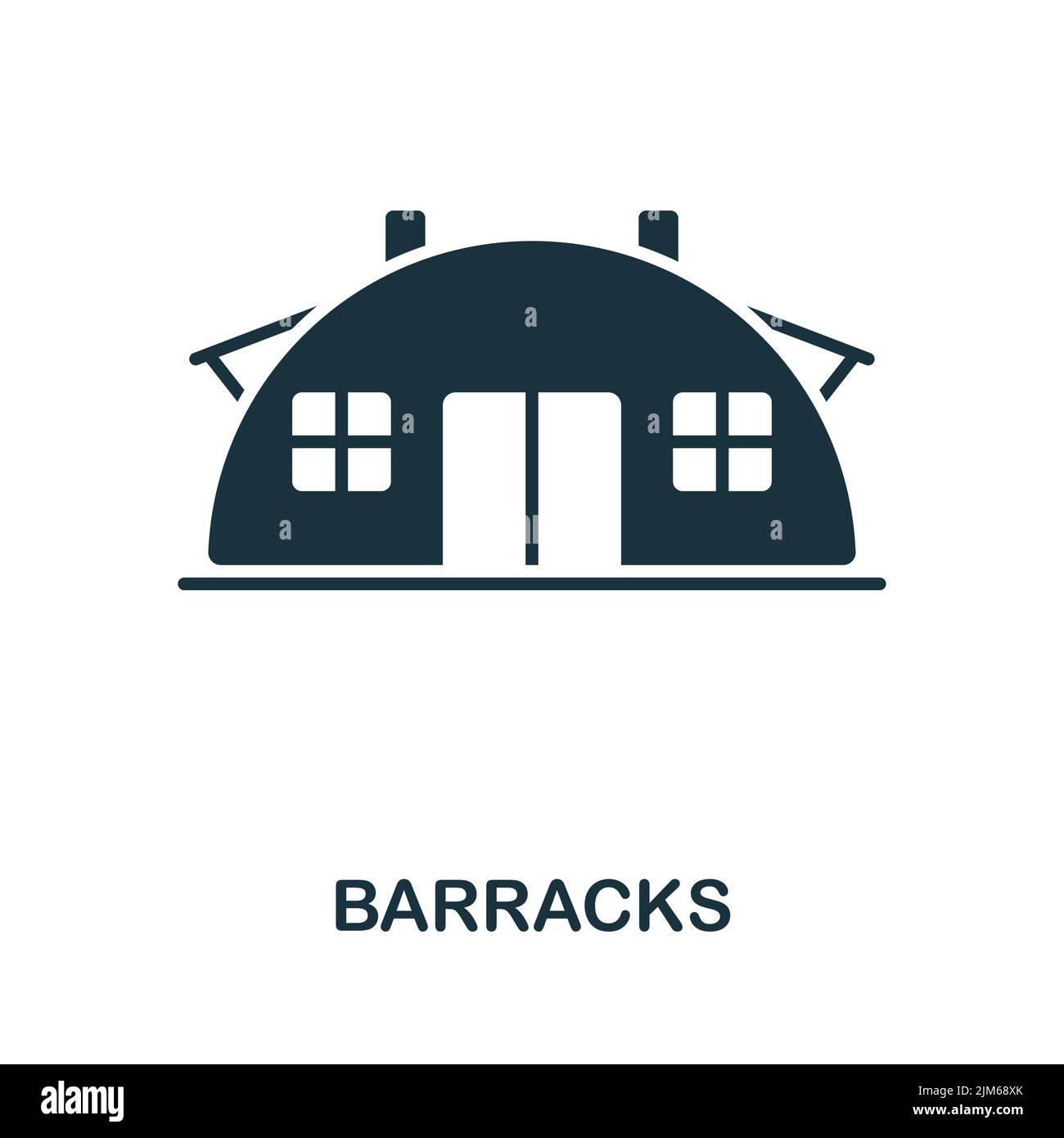 BARRACKS

alamy

Image ID: 2JM68XK
www.alamy.com