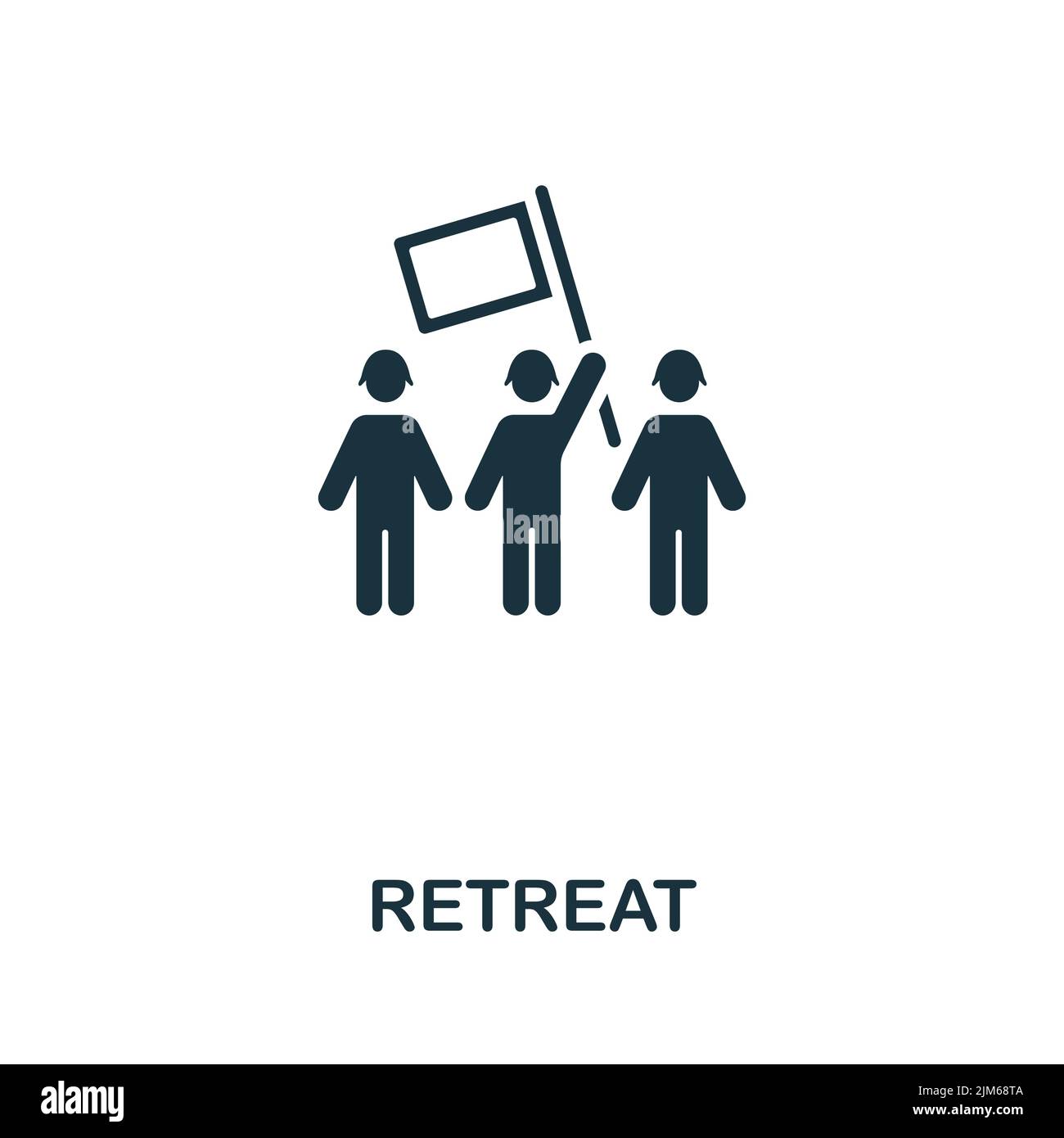 alamy

RETREAT

alamy

Image ID: 2JM68TA
www.alamy.com