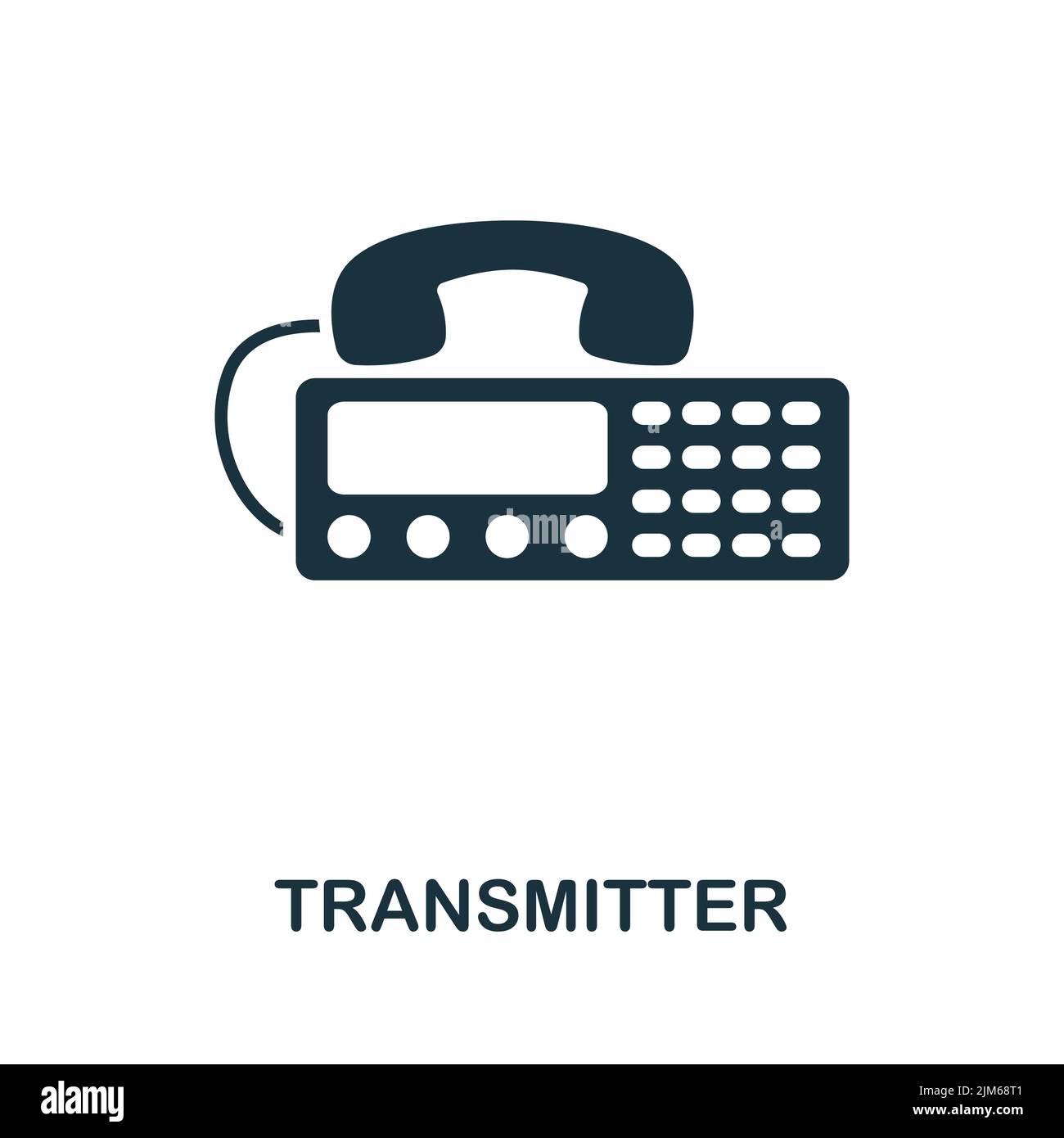 alamy

TRANSMITTER

alamy

Image ID: 2JM68T1
www.alamy.com