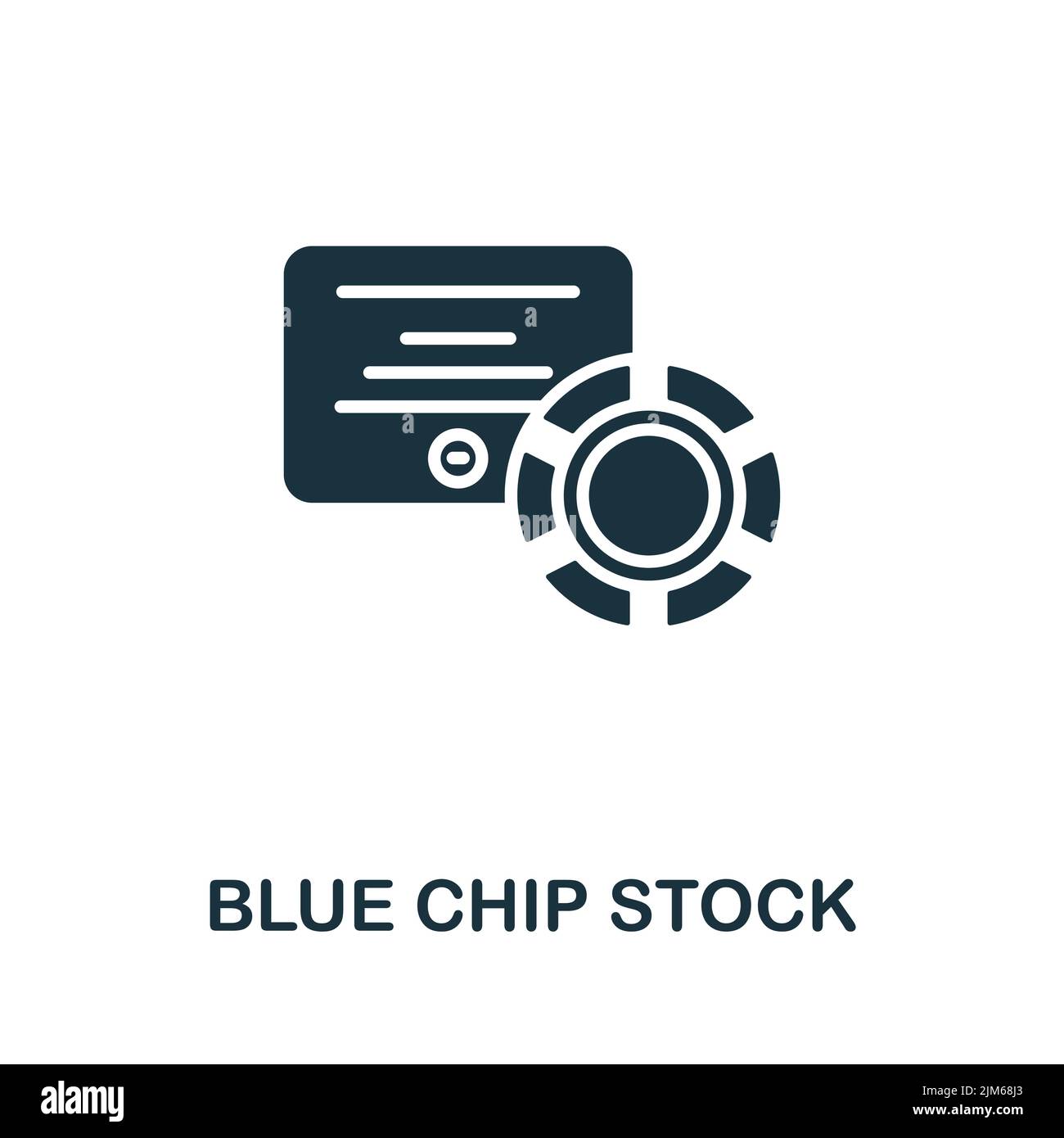 BLUE CHIP STOCK

alamy

Image ID: 2JM68J3
www.alamy.com