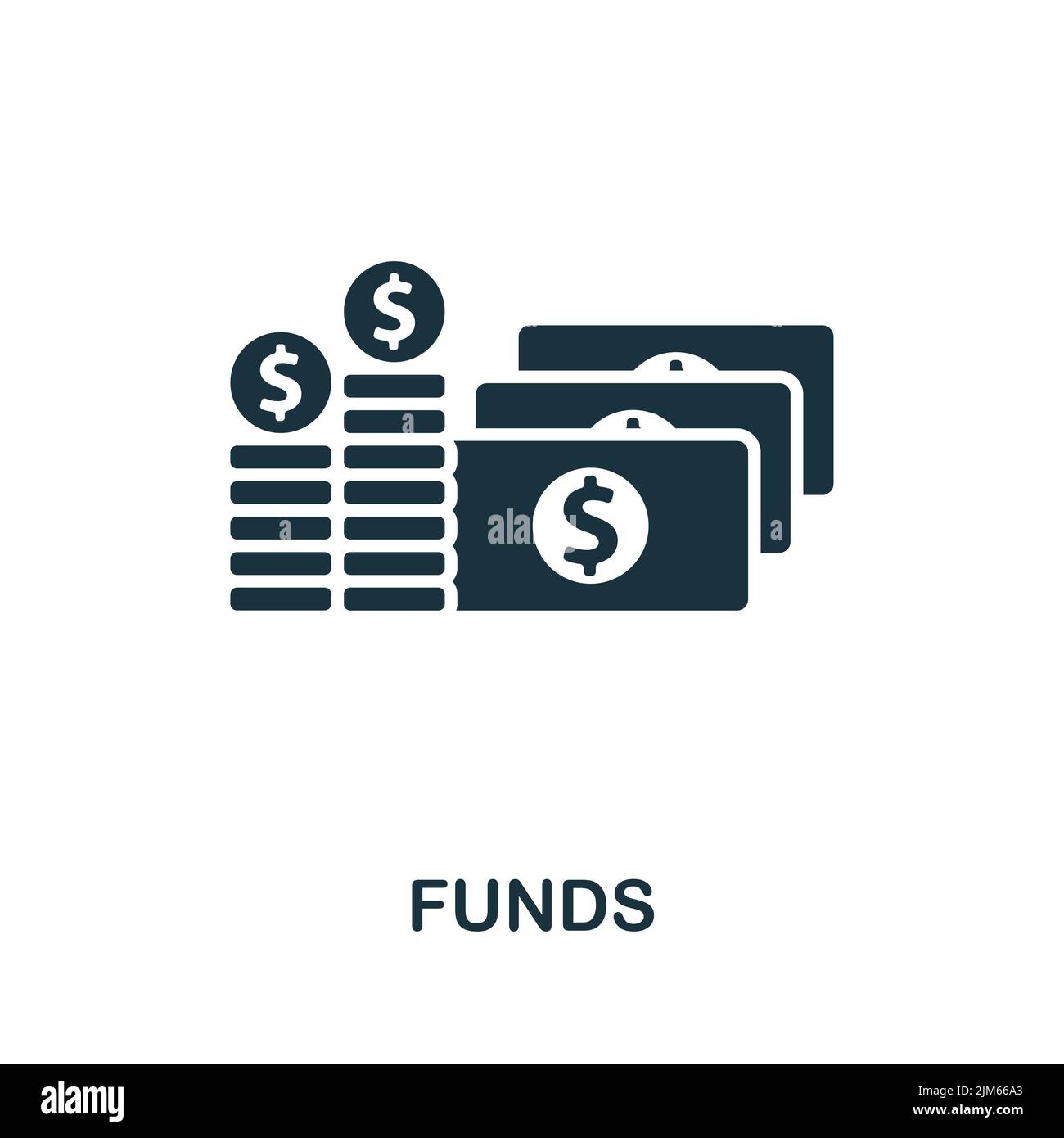 $
$
$
alamy
FUNDS
alamy
Image ID: 2JM66A3
www.alamy.com