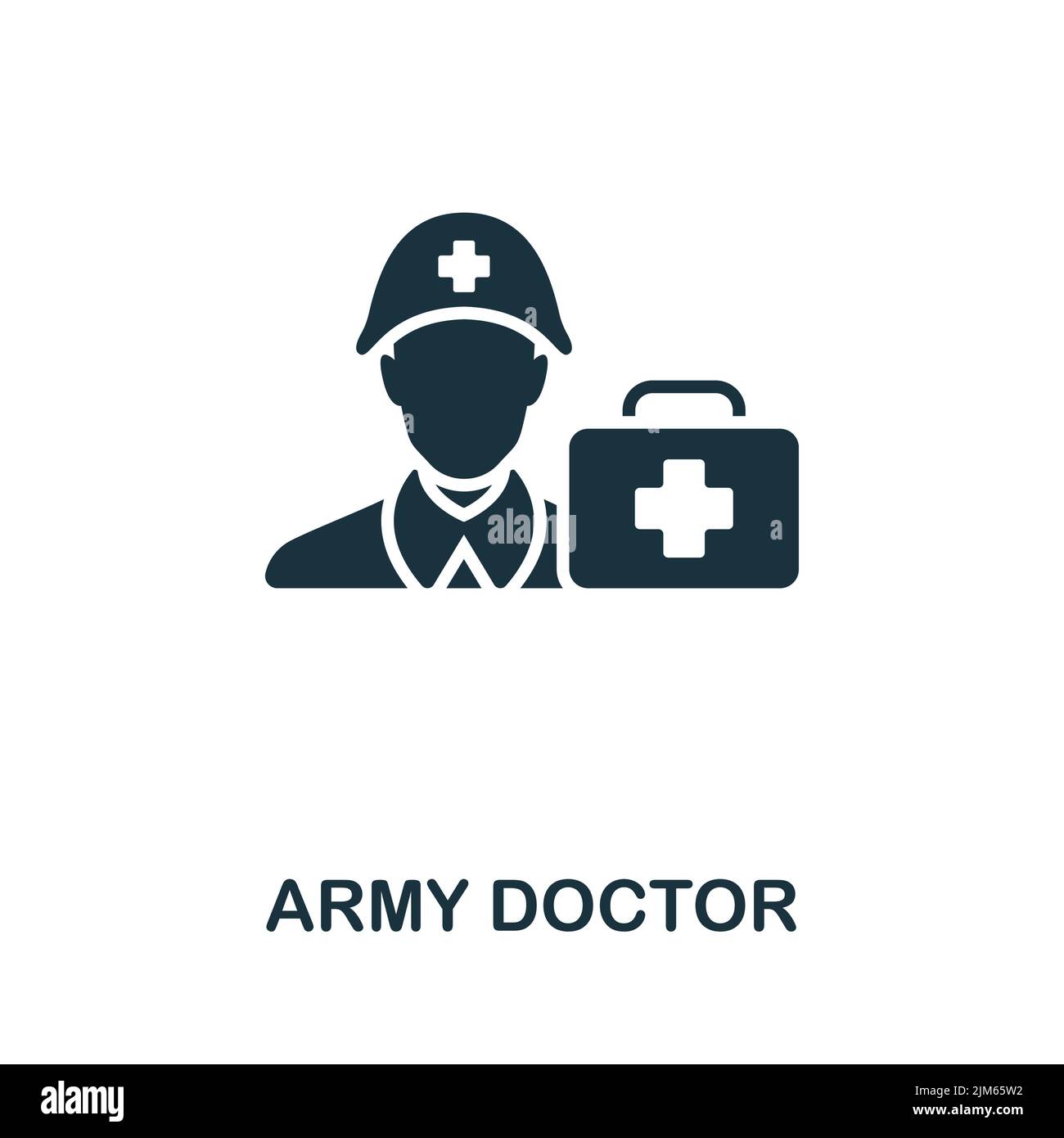 alamy

ARMY DOCTOR

alamy

Image ID: 2JM65W2
www.alamy.com