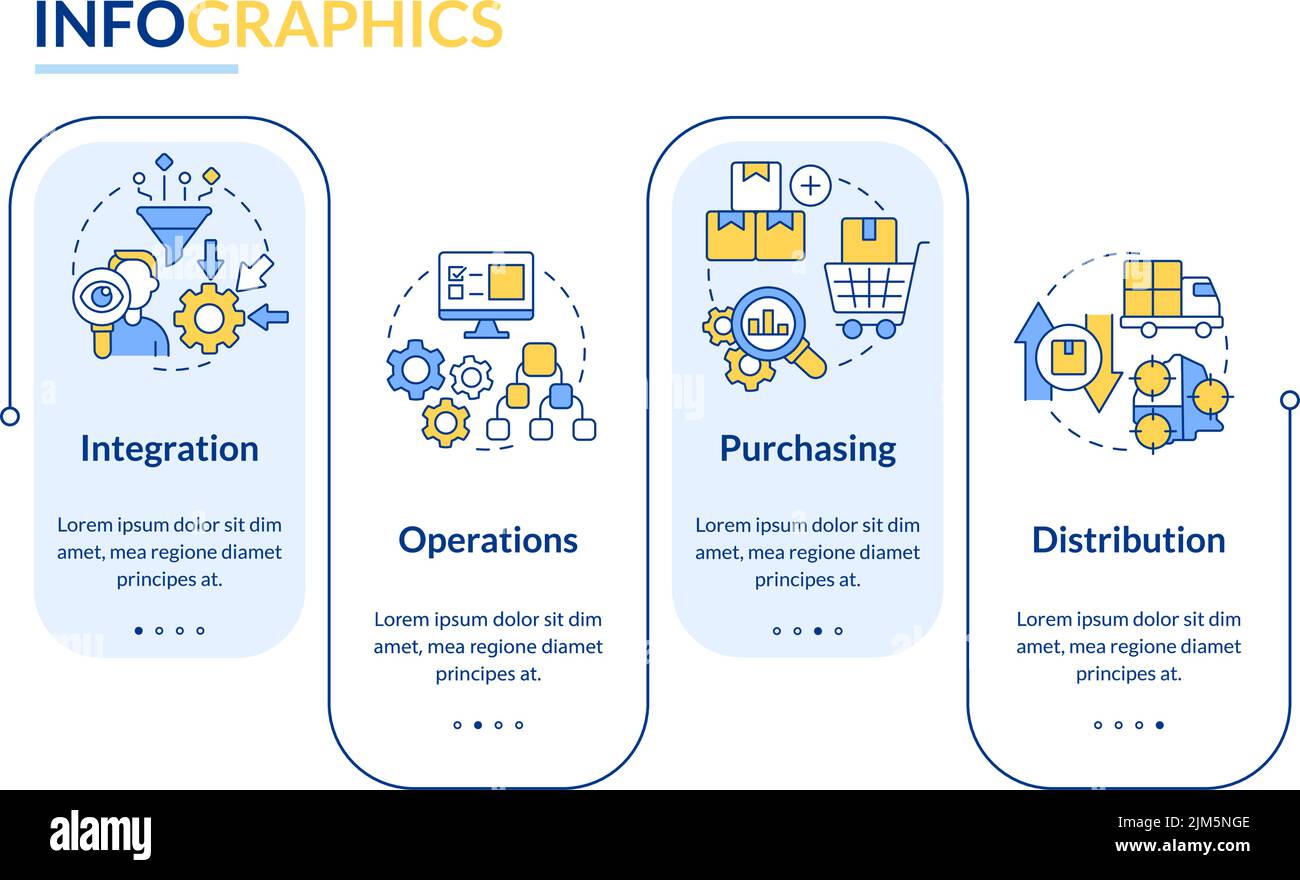 INFOGRAPHICS

Integration

Lorem ipsum dolor sit dim amet, mea regione diamet principes at.

Operations

Lorem ipsum dolor sit dim amet, mea regione diamet principes at.

Purchasing

Lorem ipsum dolor sit dim amet, mea regione diamet principes at.

Distribution

Lorem ipsum dolor sit dim amet, mea regione diamet principes at.

alamy

Image ID: 2JM5NGE
www.alamy.com