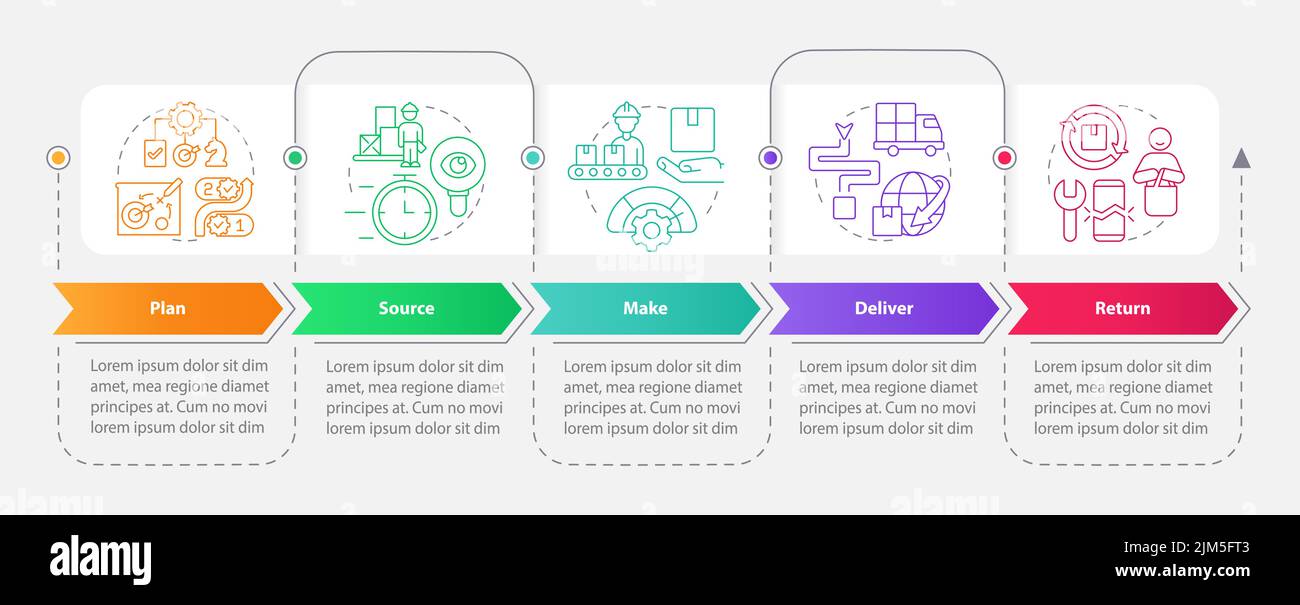 Plan

Lorem ipsum dolor sit dim amet, mea regione diamet principes at. Cum no movi lorem ipsum dolor sit dim

Source

Lorem ipsum dolor sit dim amet, mea regione diamet principes at. Cum no movi lorem ipsum dolor sit dim

Make

Lorem ipsum dolor sit dim amet, mea regione diamet principes at. Cum no movi lorem ipsum dolor sit dim

Deliver

Lorem ipsum dolor sit dim amet, mea regione diamet principes at. Cum no movi lorem ipsum dolor sit dim

Return

Lorem ipsum dolor sit dim amet, mea regione diamet principes at. Cum no movi lorem ipsum dolor sit dim

alamy

Image ID: 2JM5FT3
www.alamy.com