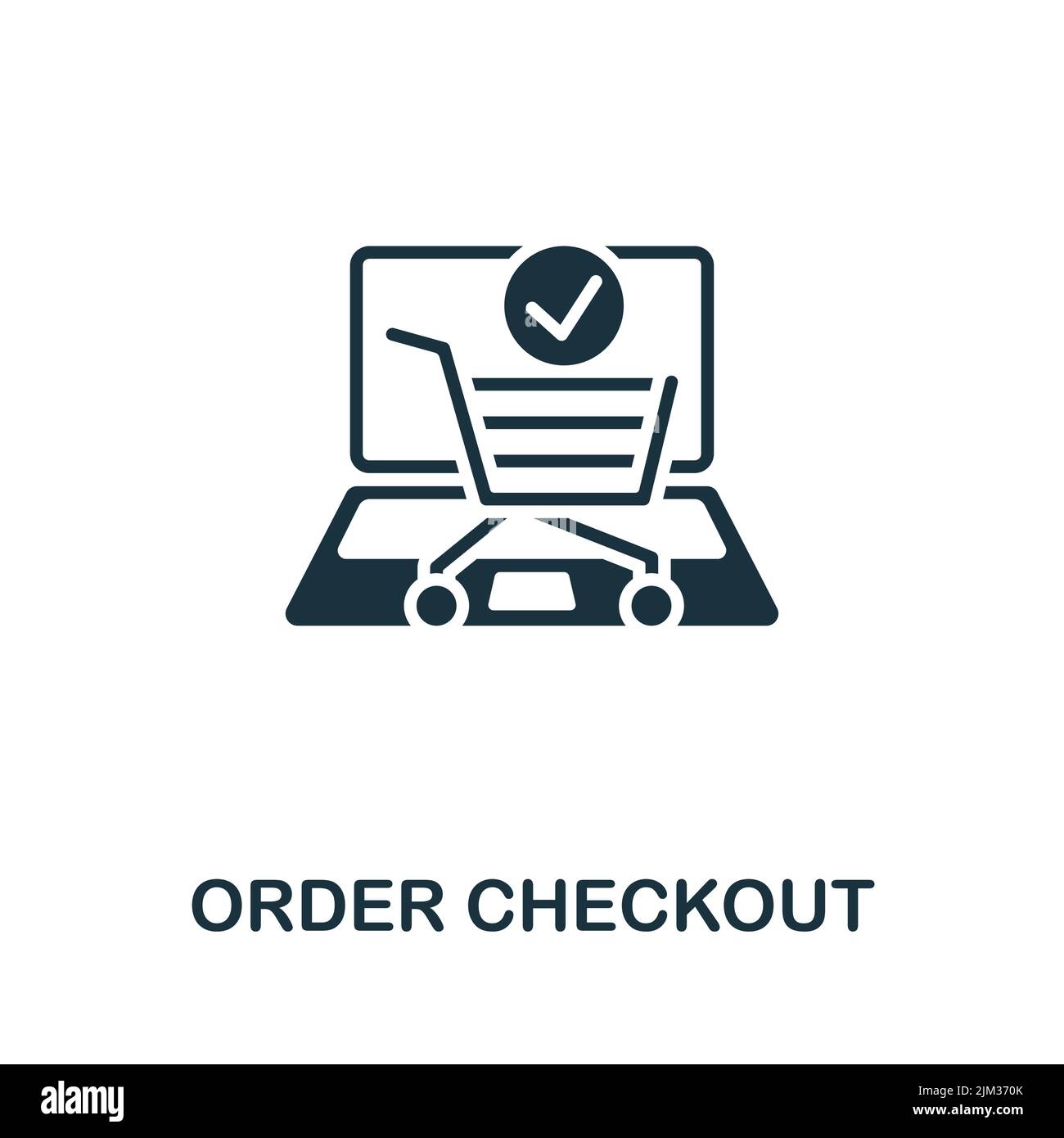 ORDER CHECKOUT

alamy

Image ID: 2JM370K
www.alamy.com