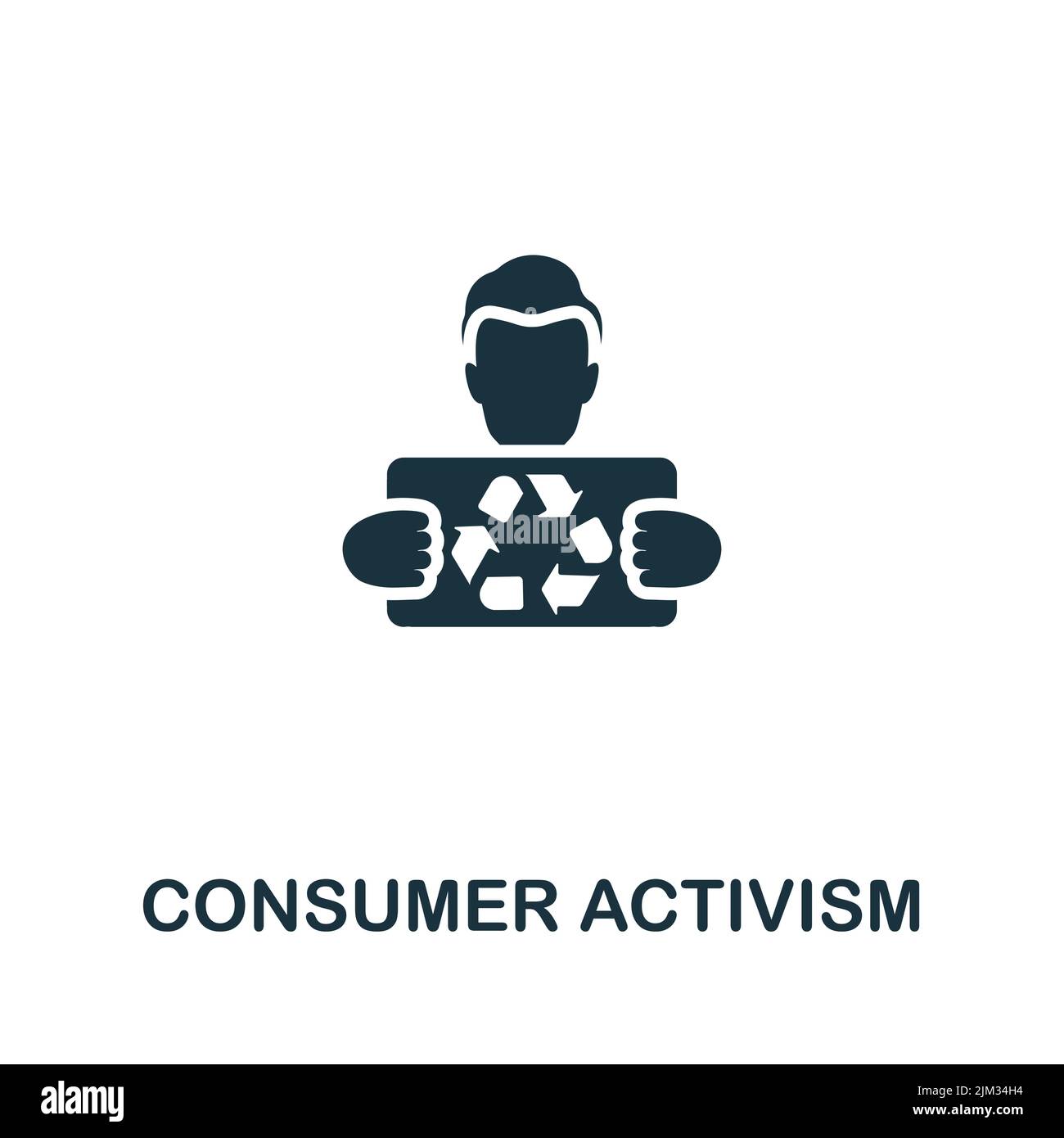 alamy

CONSUMER ACTIVISM

alamy

Image ID: 2JM34H4
www.alamy.com