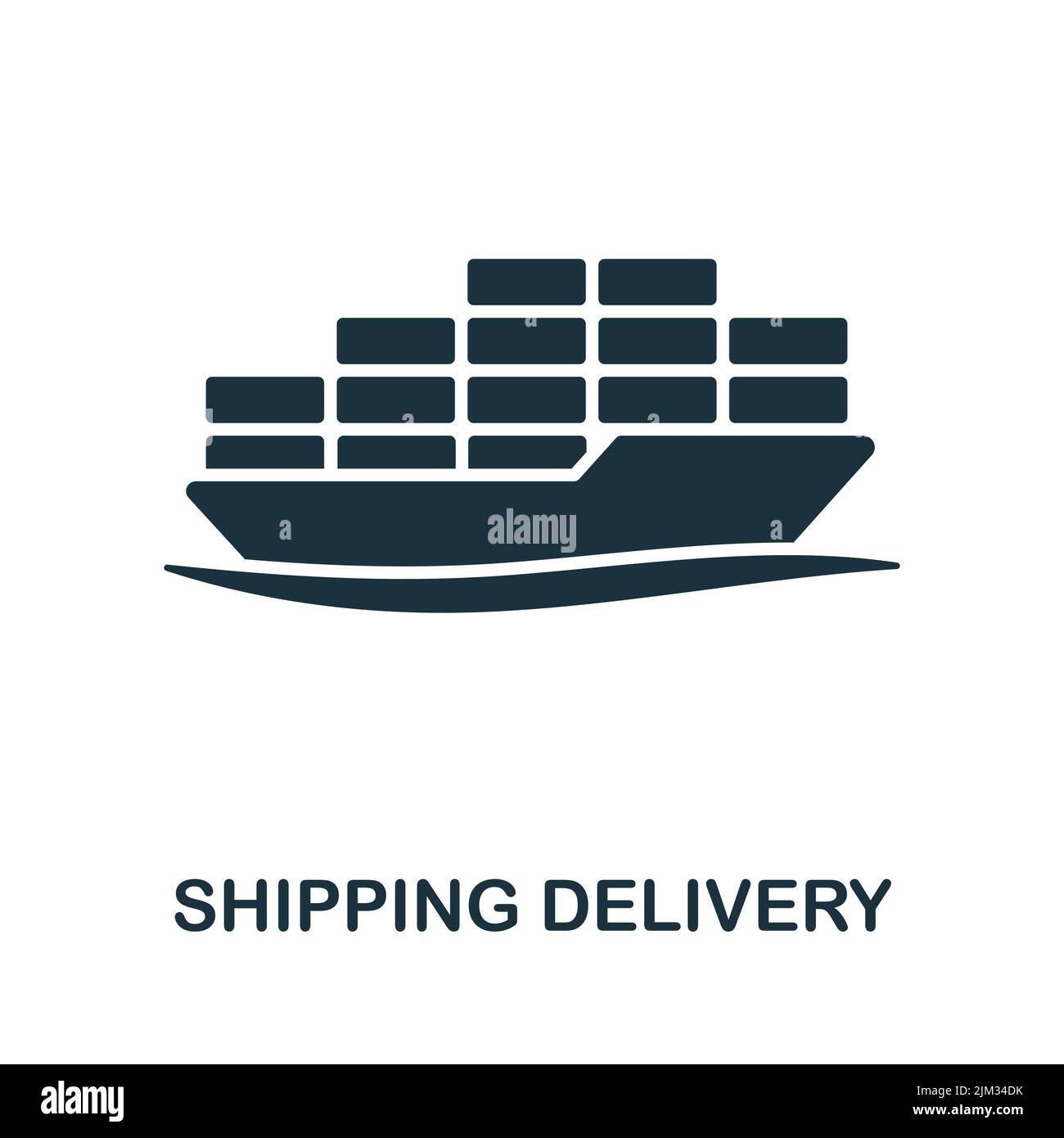 alamy

SHIPPING DELIVERY

alamy

Image ID: 2JM34DK
www.alamy.com