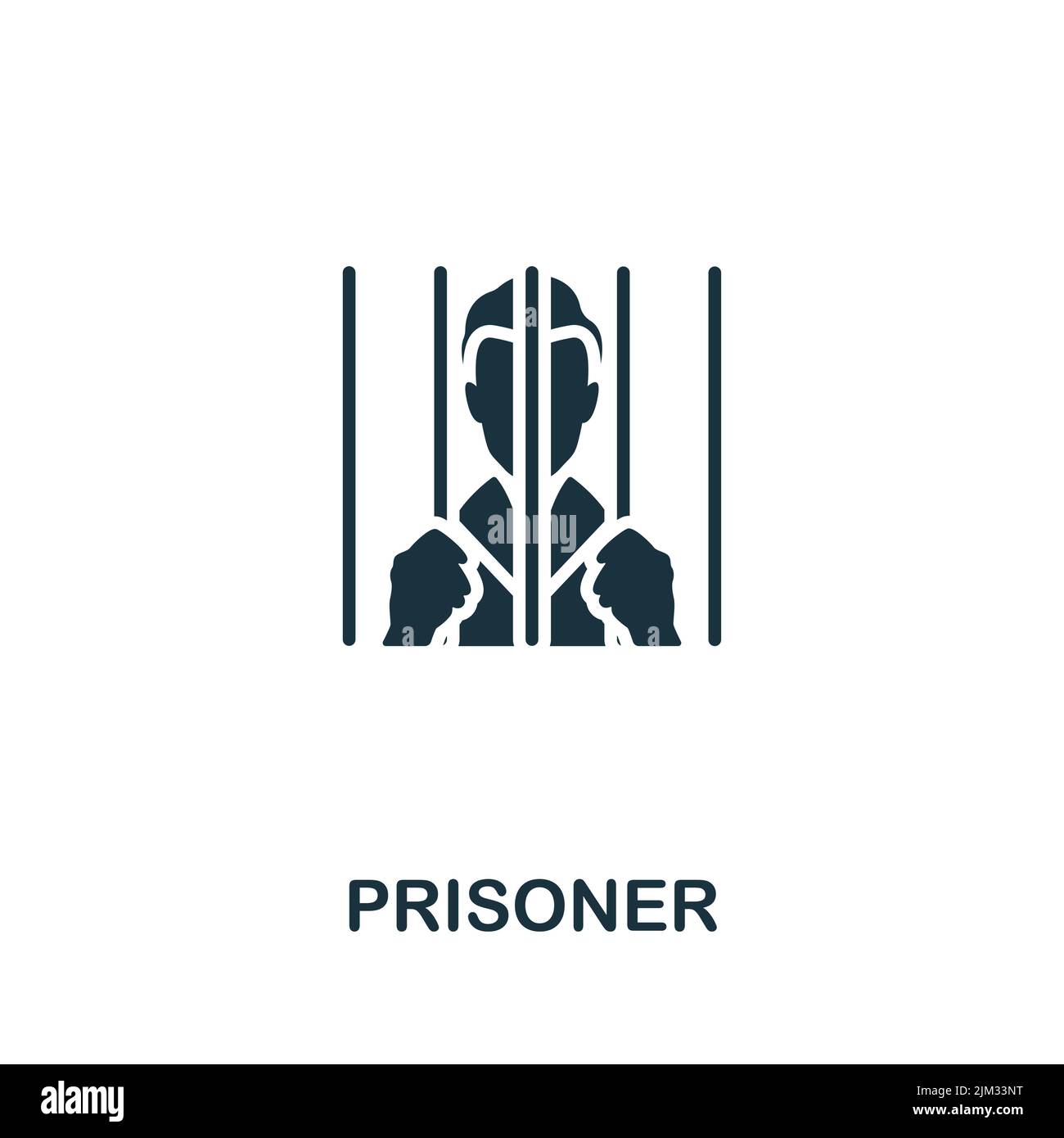 alamy

PRISONER

alamy

Image ID: 2JM33NT
www.alamy.com