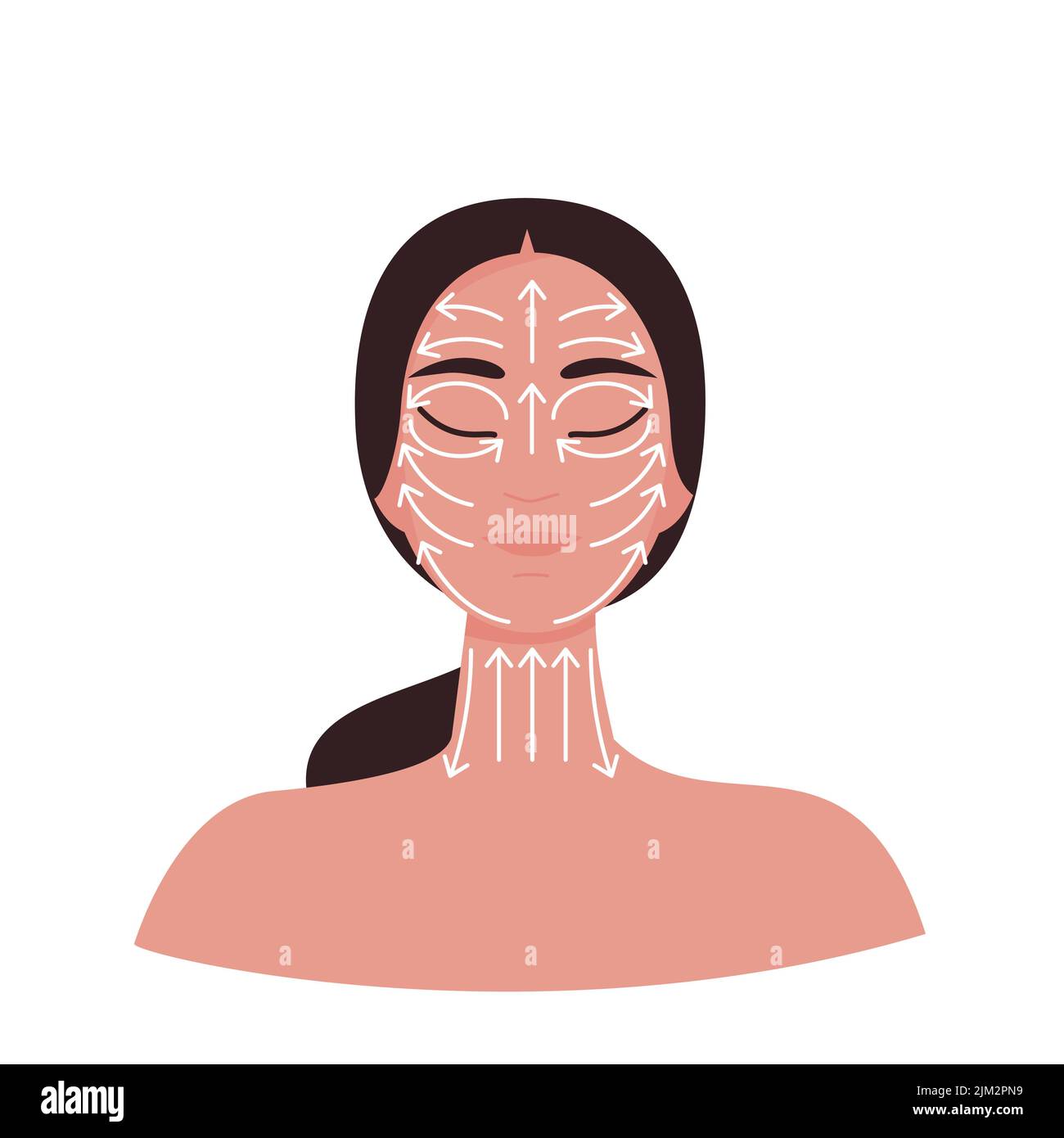 alamy

a a a a a

alamy

Image ID: 2JM2PN9
www.alamy.com