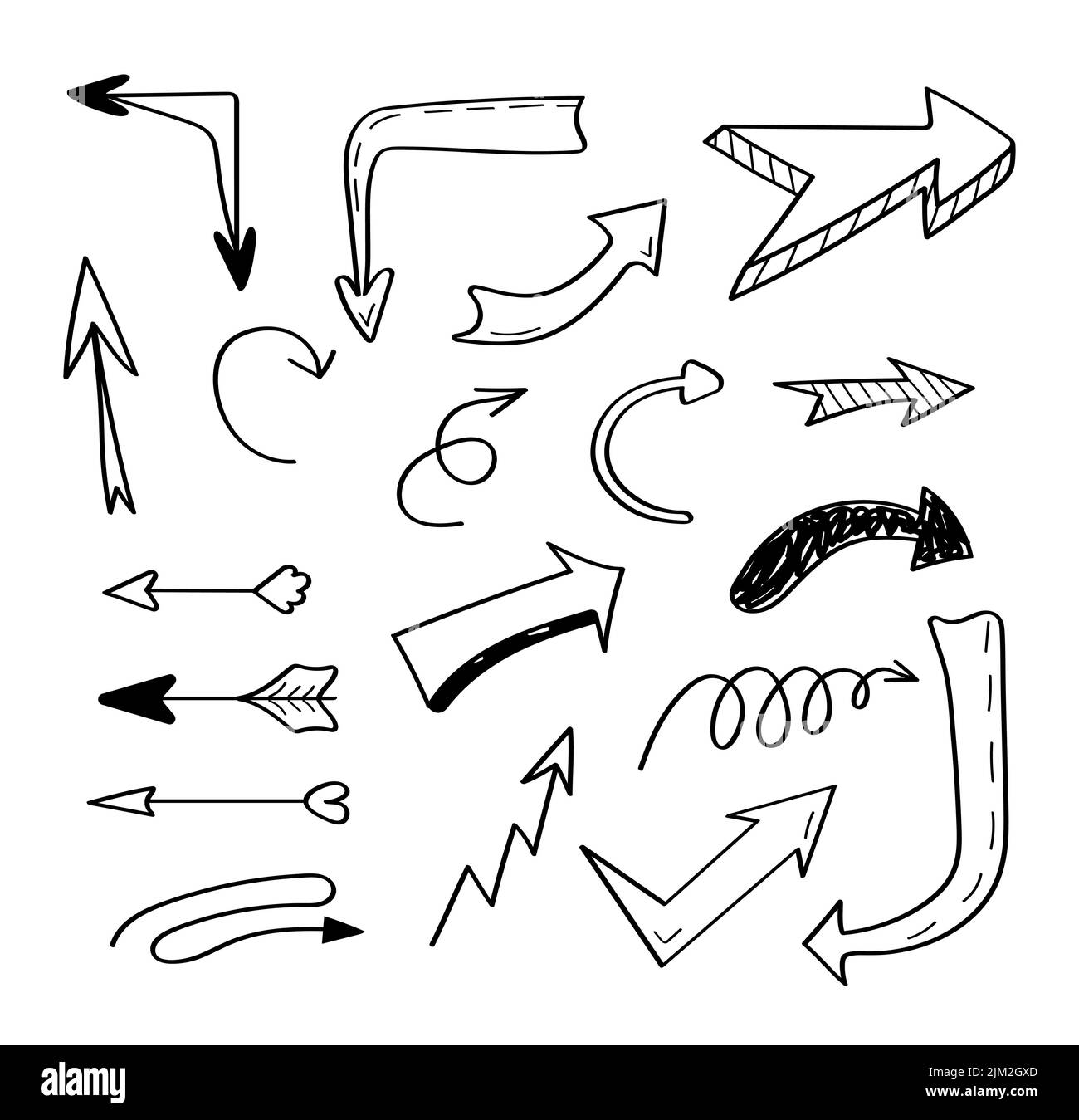 alamy

Image ID: 2JM2GXD
www.alamy.com