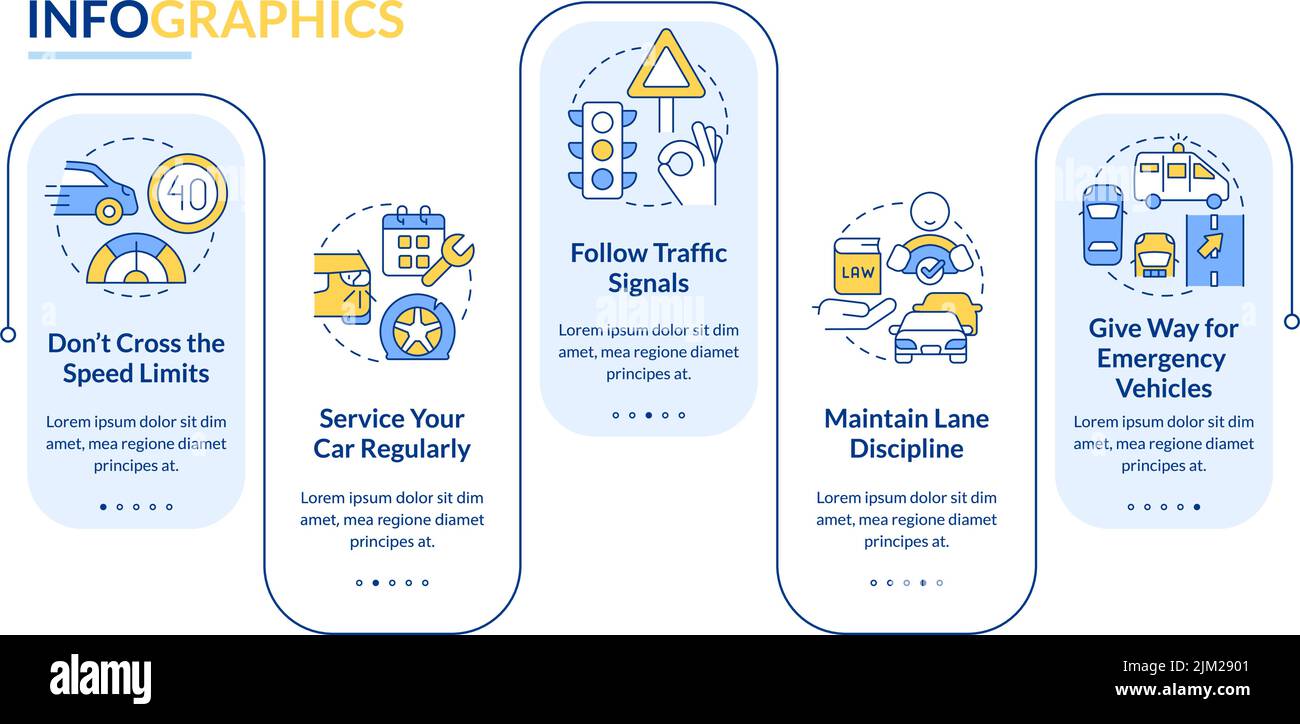 INFOGRAPHICS

40

Don't Cross the Speed Limits

Lorem ipsum dolor sit dim amet, mea regione diamet principes at.

Service Your Car Regularly

Lorem ipsum dolor sit dim amet, mea regione diamet principes at.

Follow Traffic Signals

Lorem ipsum dolor sit dim amet, mea regione diamet principes at.

LAW

Maintain Lane Discipline

Lorem ipsum dolor sit dim amet, mea regione diamet principes at.

Give Way for Emergency Vehicles

Lorem ipsum dolor sit dim amet, mea regione diamet principes at.

alamy

Image ID: 2JM2901
www.alamy.com