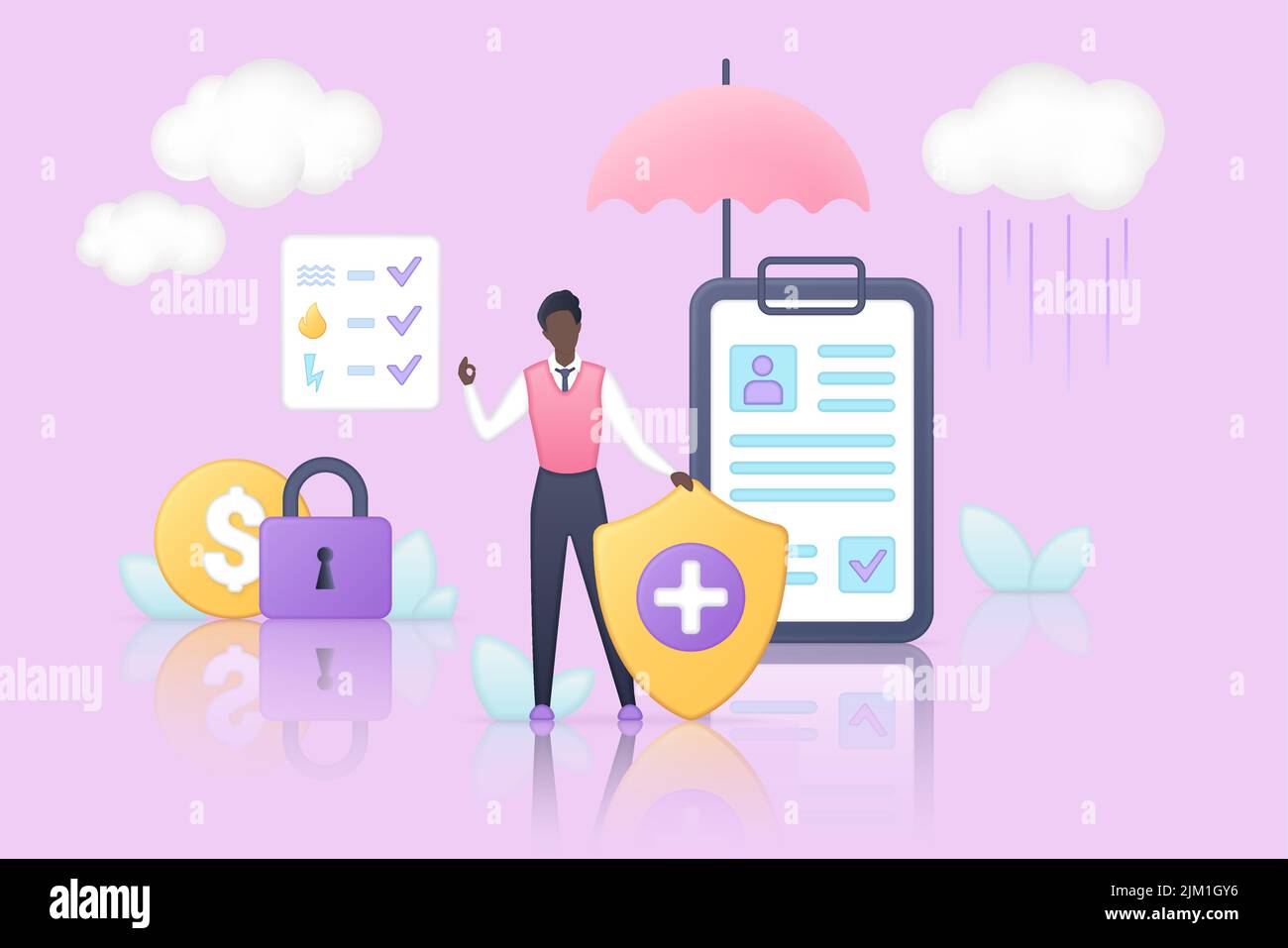 alamy
alamy
alamy
alamy
alamy

$

alamy
Image ID: 2JM1GY6
www.alamy.com