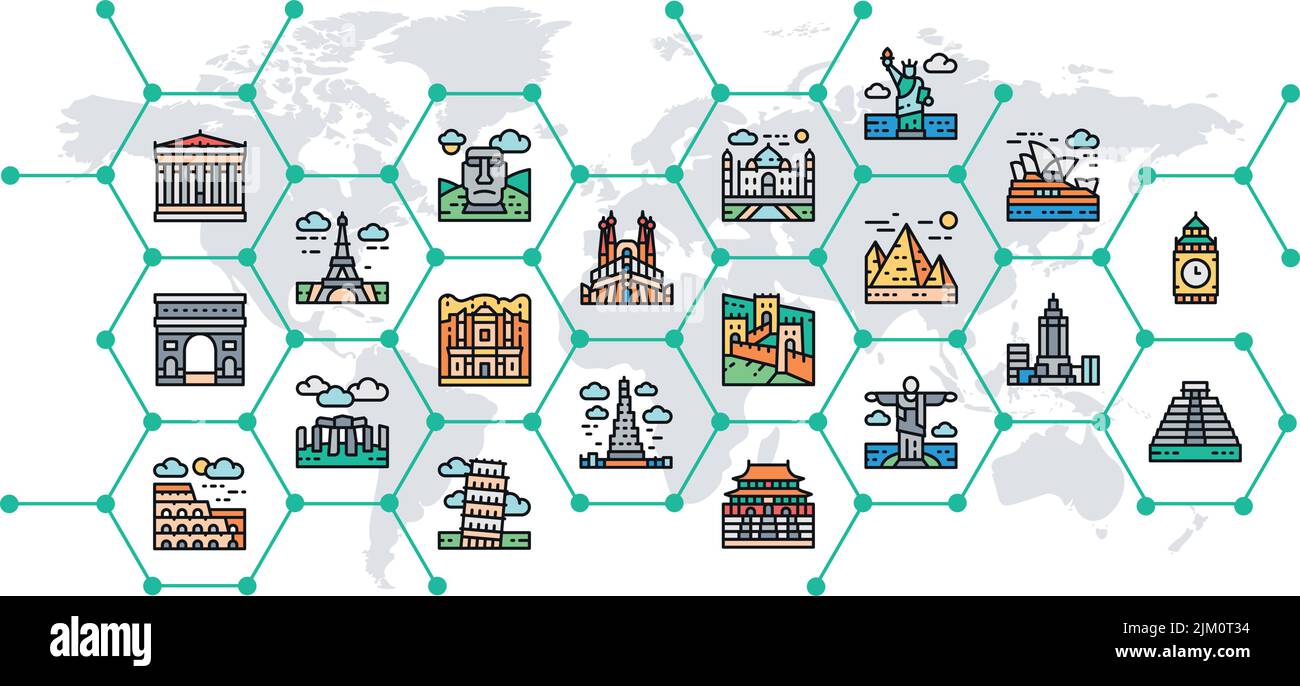 alamy

Image ID: 2JM0T34
www.alamy.com