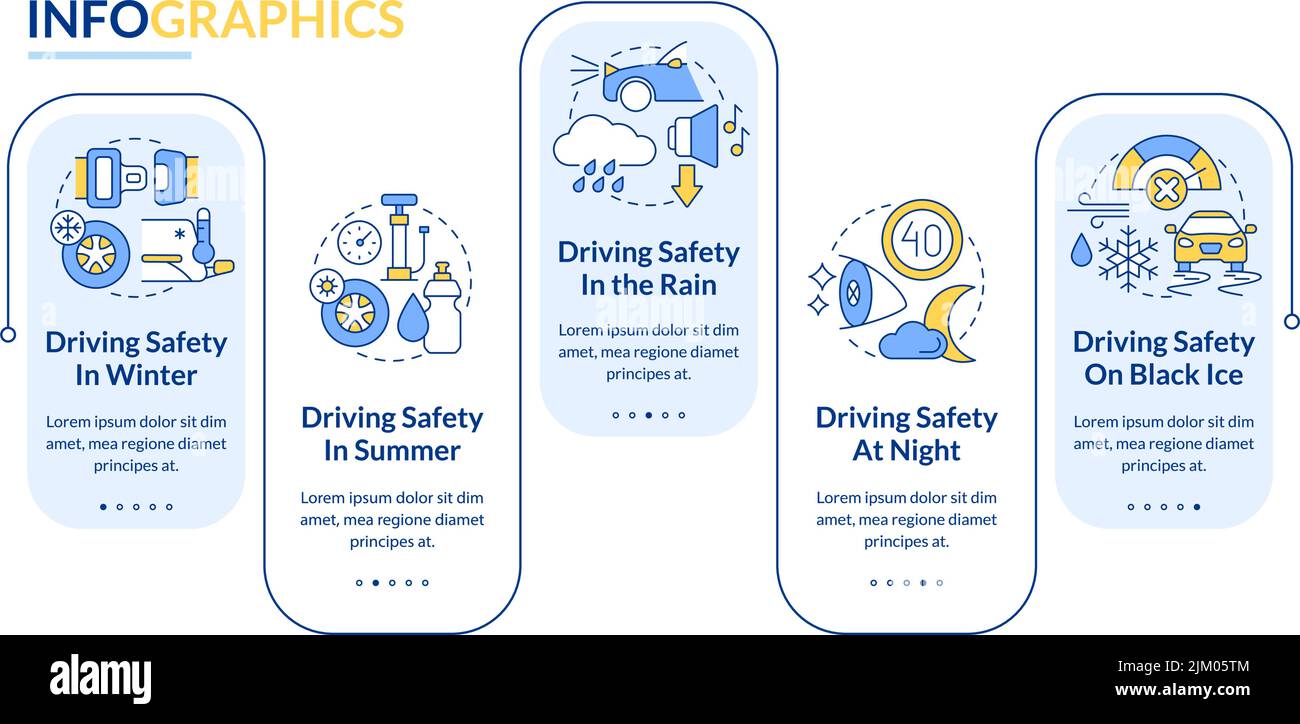 INFOGRAPHICS

Driving Safety In Winter

Lorem ipsum dolor sit dim amet, mea regione diamet principes at.

Driving Safety In Summer

Lorem ipsum dolor sit dim amet, mea regione diamet principes at.

Driving Safety In the Rain

Lorem ipsum dolor sit dim amet, mea regione diamet principes at.

40

Driving Safety At Night

Lorem ipsum dolor sit dim amet, mea regione diamet principes at.

Driving Safety On Black Ice

Lorem ipsum dolor sit dim amet, mea regione diamet principes at.

alamy

Image ID: 2JM05TM
www.alamy.com