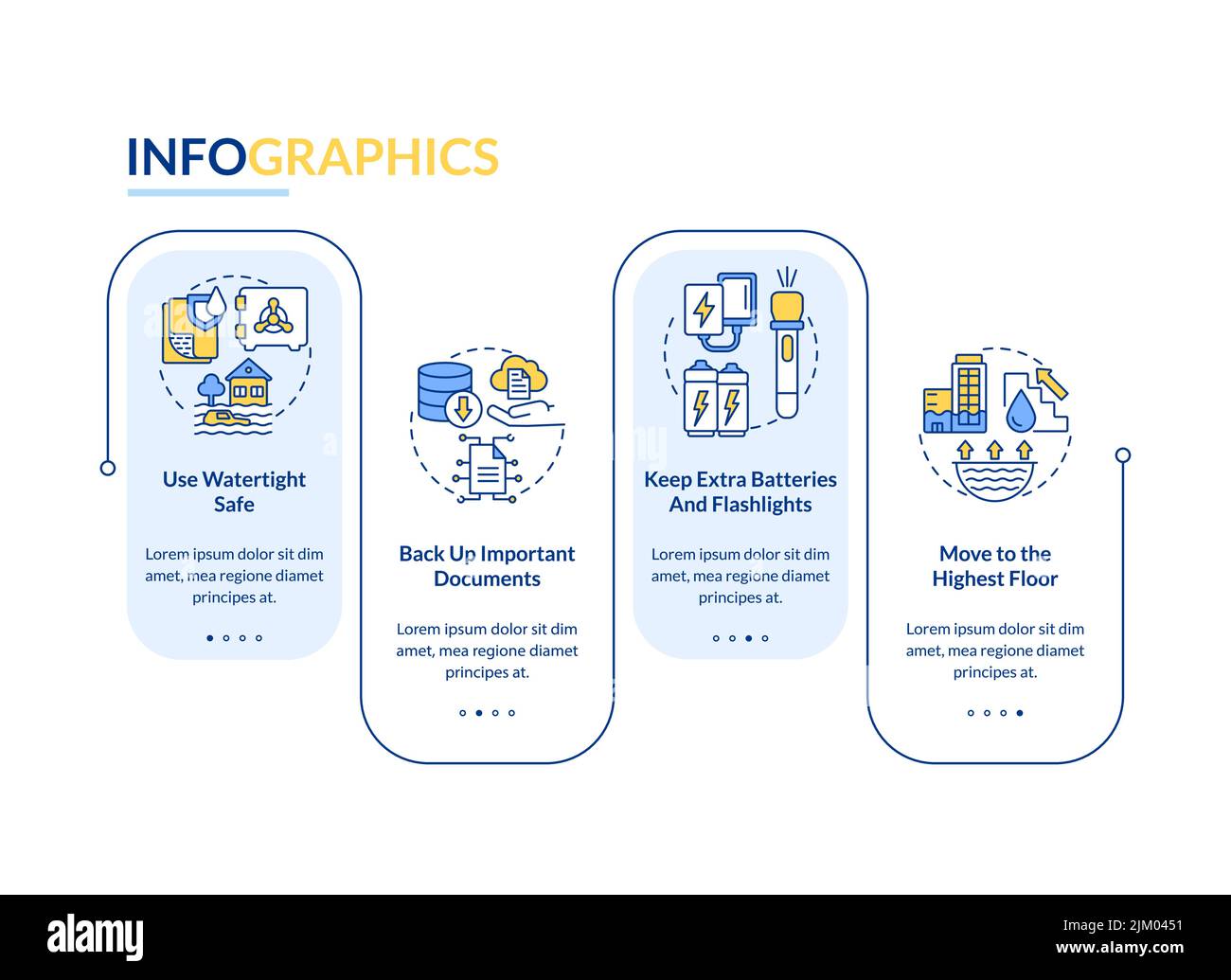 INFOGRAPHICS

Use Watertight Safe

Lorem ipsum dolor sit dim amet, mea regione diamet principes at.

Back Up Important Documents

Lorem ipsum dolor sit dim amet, mea regione diamet principes at.

Keep Extra Batteries And Flashlights

Lorem ipsum dolor sit dim amet, mea regione diamet principes at.

Move to the Highest Floor

Lorem ipsum dolor sit dim amet, mea regione diamet principes at.

alamy

Image ID: 2JM0451
www.alamy.com