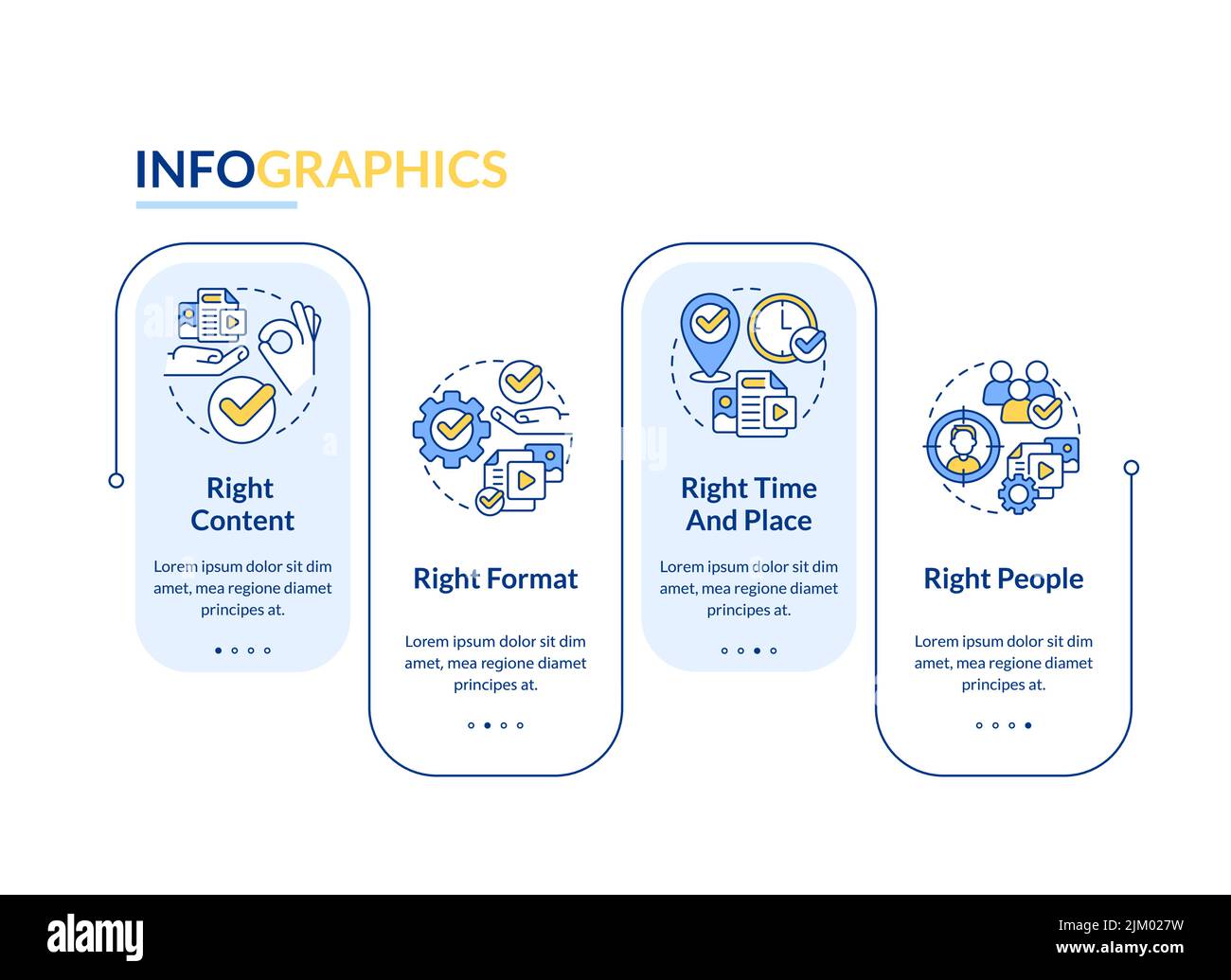 INFOGRAPHICS

Right Content

Lorem ipsum dolor sit dim amet, mea regione diamet principes at.

Right Format

Lorem ipsum dolor sit dim amet, mea regione diamet principes at.

Right Time And Place

Lorem ipsum dolor sit dim amet, mea regione diamet principes at.

Right People

Lorem ipsum dolor sit dim amet, mea regione diamet principes at.

alamy

Image ID: 2JM027W
www.alamy.com